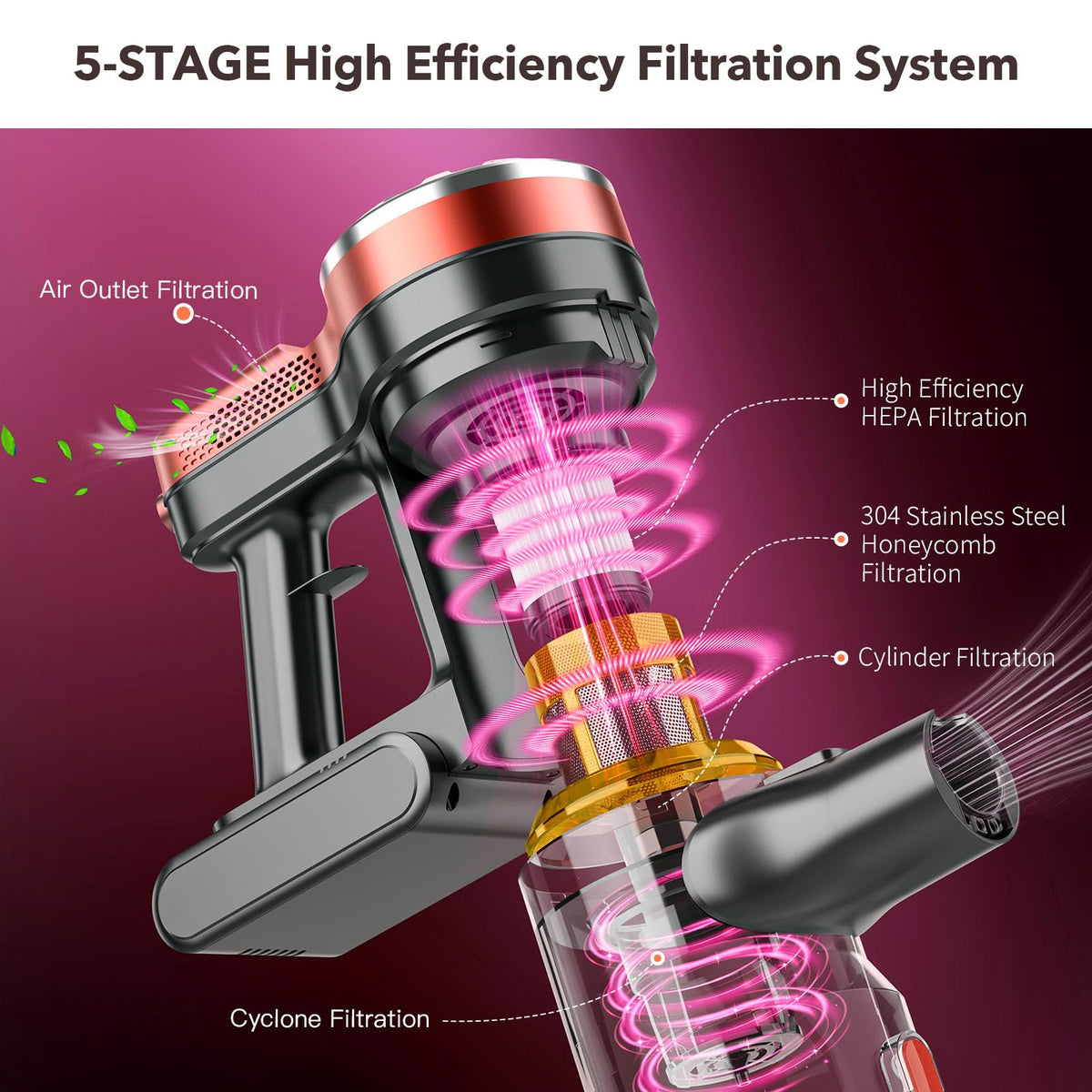 5-STAGE High Efficiency Filtration System

Air Outlet Filtration

High Efficiency HEPA Filtration

304 Stainless Steel Honeycomb Filtration

Cylinder Filtration

Cyclone Filtration