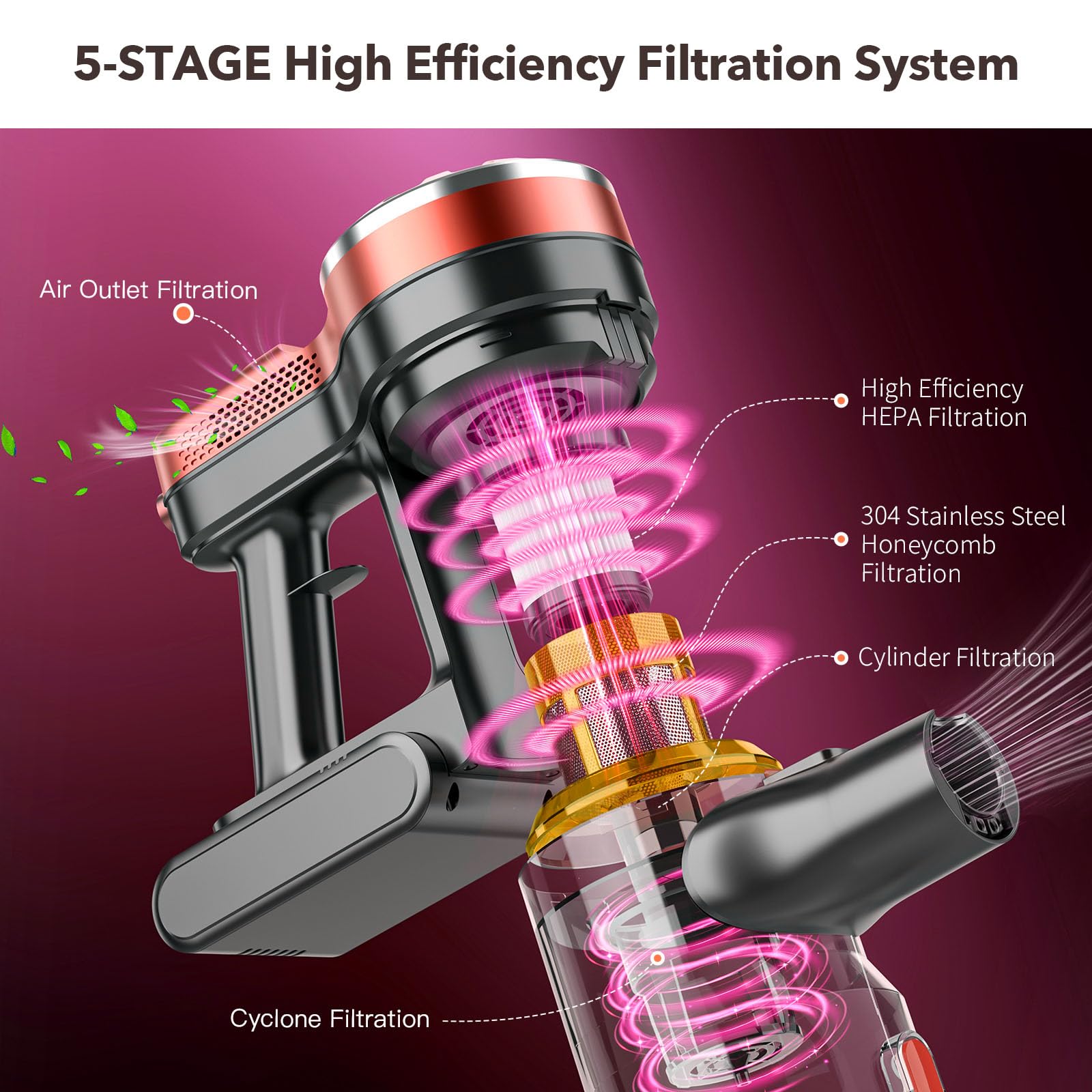 5-STAGE High Efficiency Filtration System

Air Outlet Filtration

High Efficiency
HEPA Filtration

304 Stainless Steel
Honeycomb
Filtration

Cylinder Filtration

Cyclone Filtration