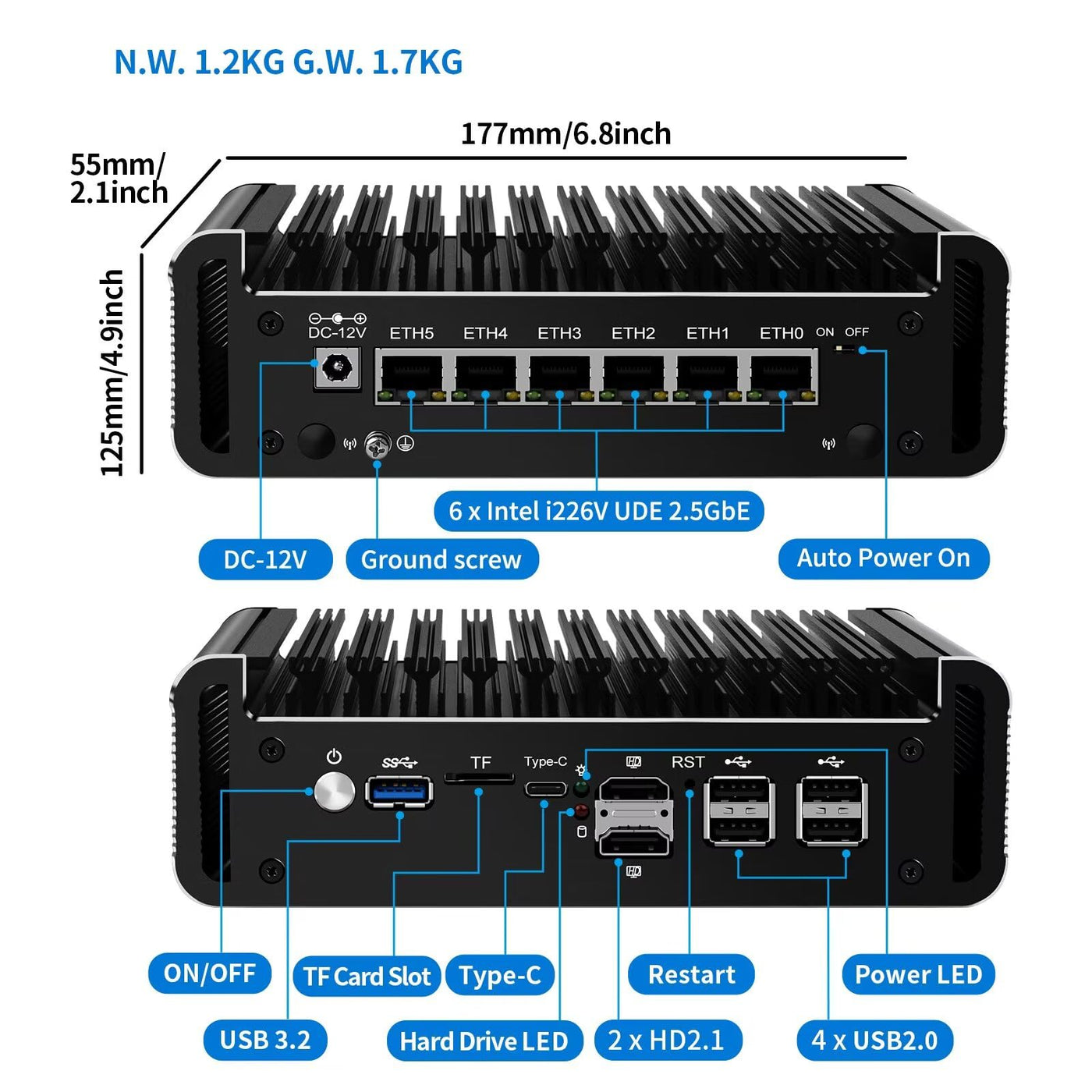 N.W. 1.2KG G.W. 1.7KG

177mm/6.8inch

55mm/ 2.1inch

125mm/4.9inch

DC-12V ETH5 ETH4 ETH3 ETH2 ETH1 ETH0 ON OFF

6 x Intel i226V UDE 2.5GbE

DC-12V

Ground screw

Auto Power On

TF Type-C HD RST

HD

ON/OFF

TF Card Slot

Type-C

Restart

Power LED

USB 3.2

Hard Drive LED

2 x HD2.1

4 x USB2.0