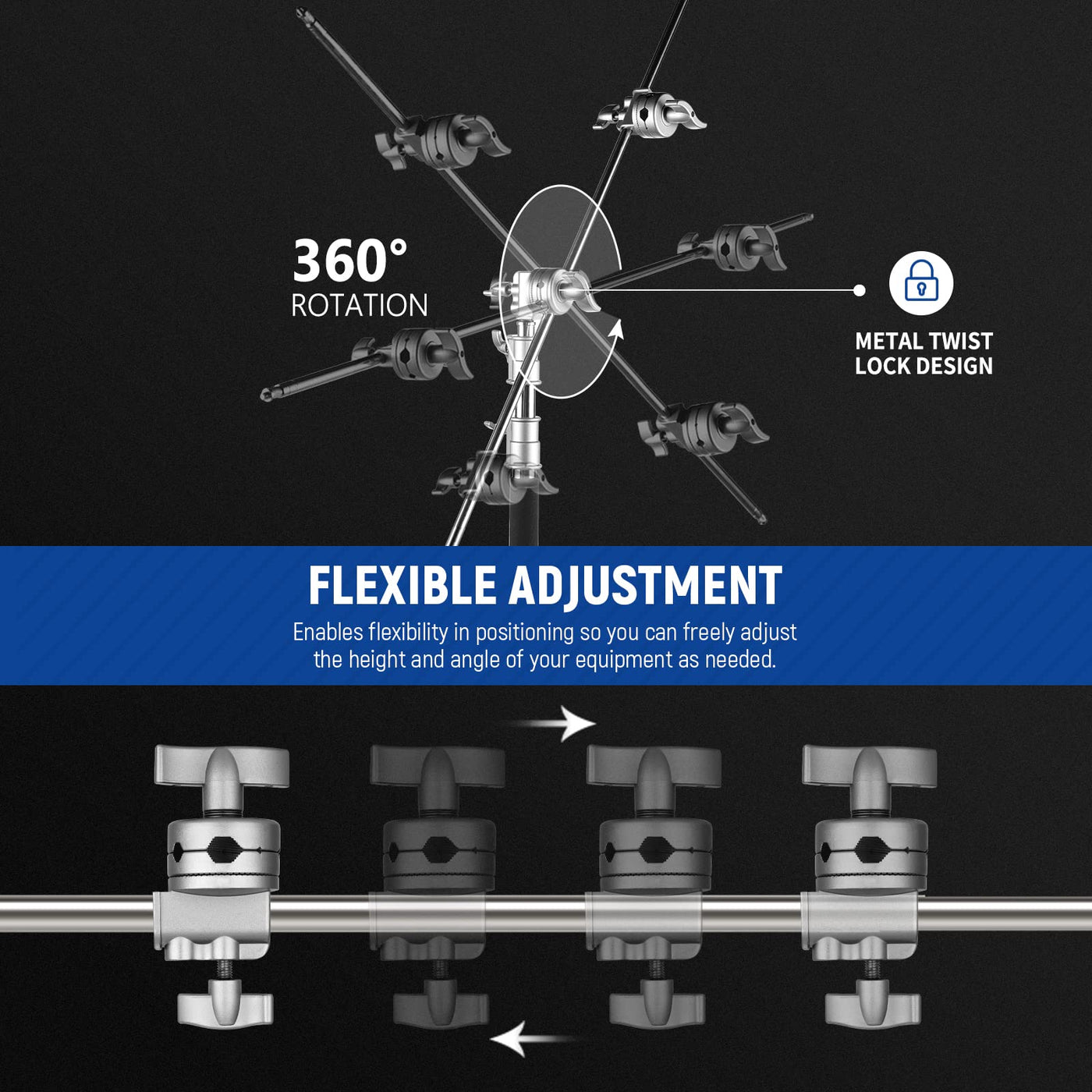 360°
ROTATION

METAL TWIST
LOCK DESIGN

FLEXIBLE ADJUSTMENT

Enables flexibility in positioning so you can freely adjust the height and angle of your equipment as needed.