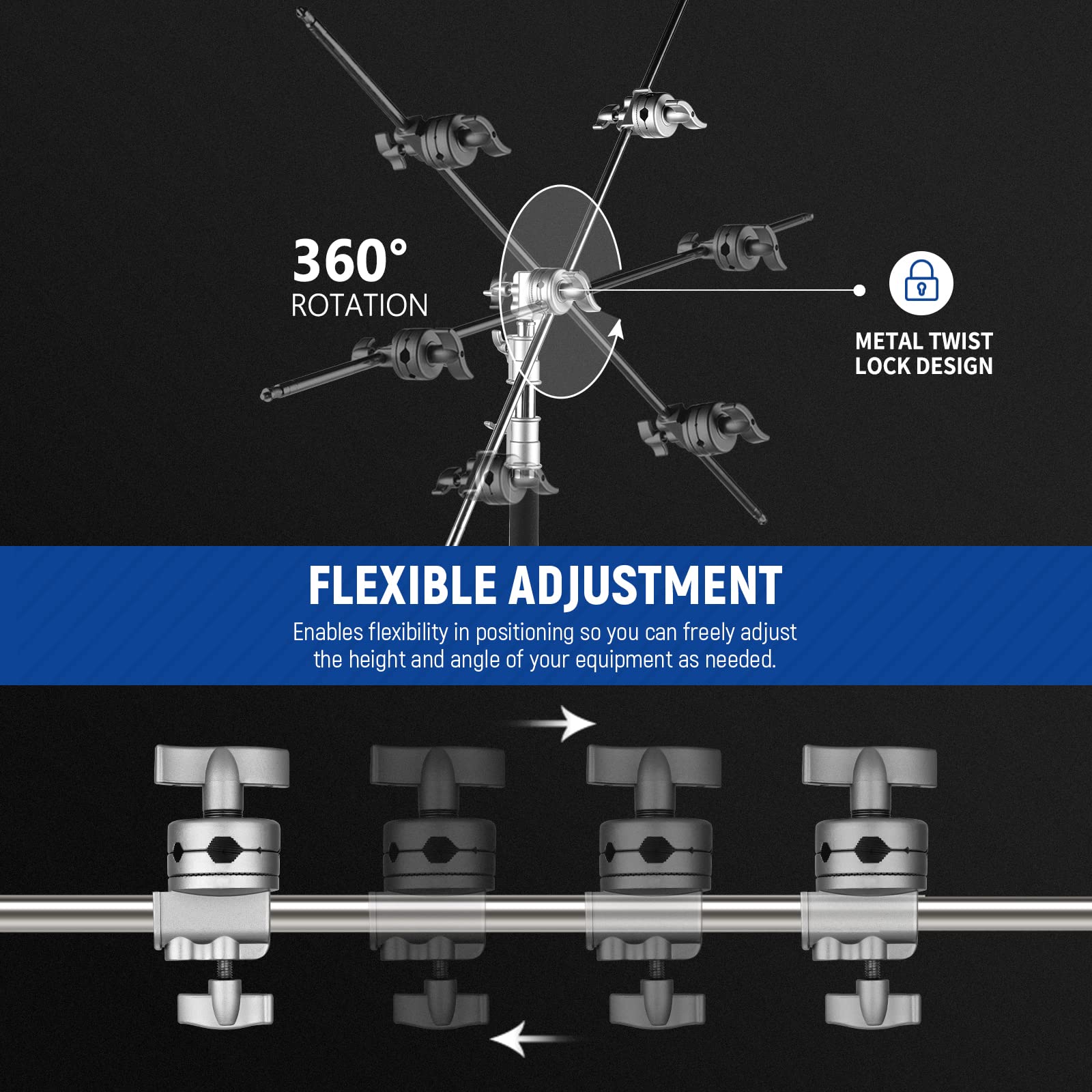 360°
ROTATION

METAL TWIST
LOCK DESIGN

FLEXIBLE ADJUSTMENT

Enables flexibility in positioning so you can freely adjust the height and angle of your equipment as needed.