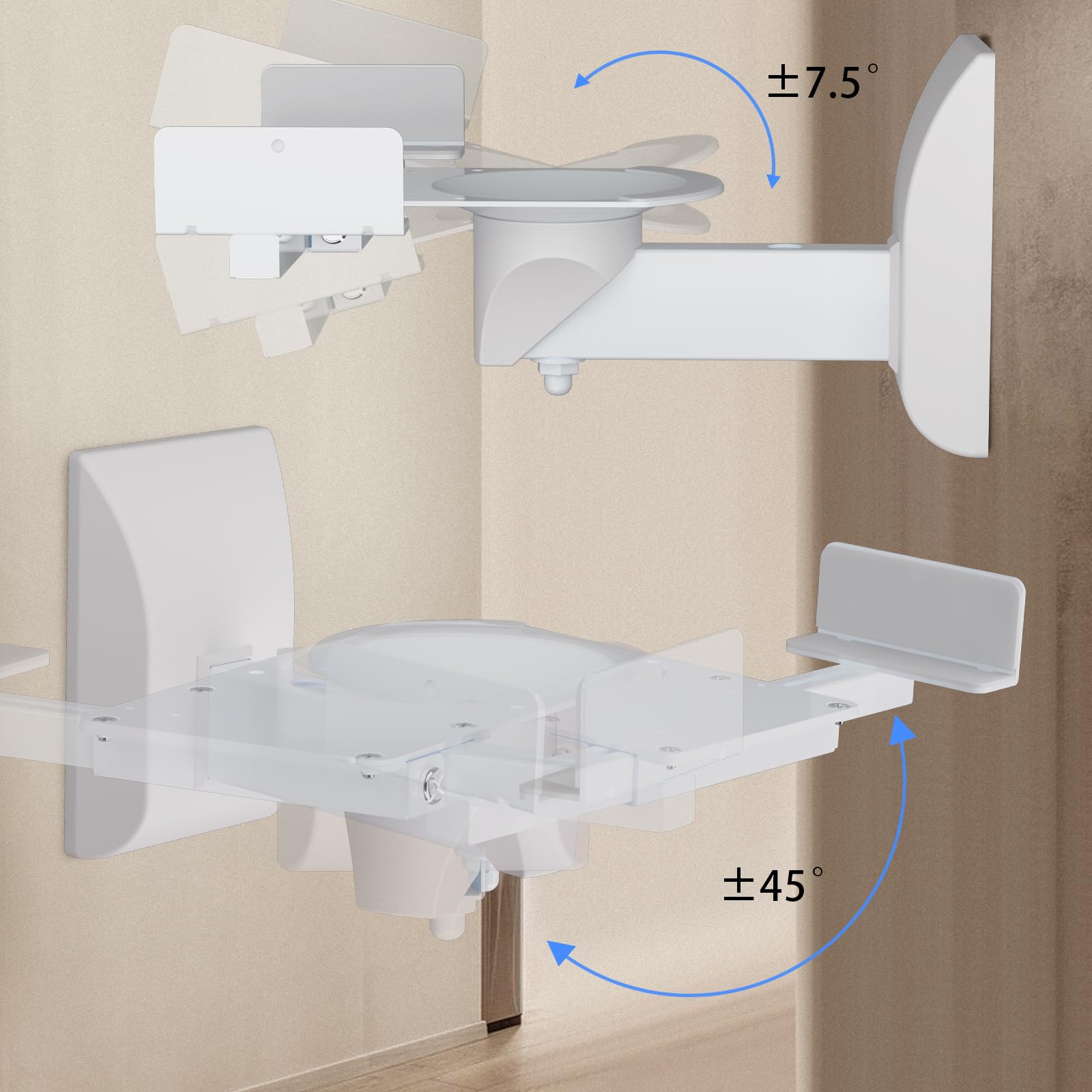 ±7.5°

±45°