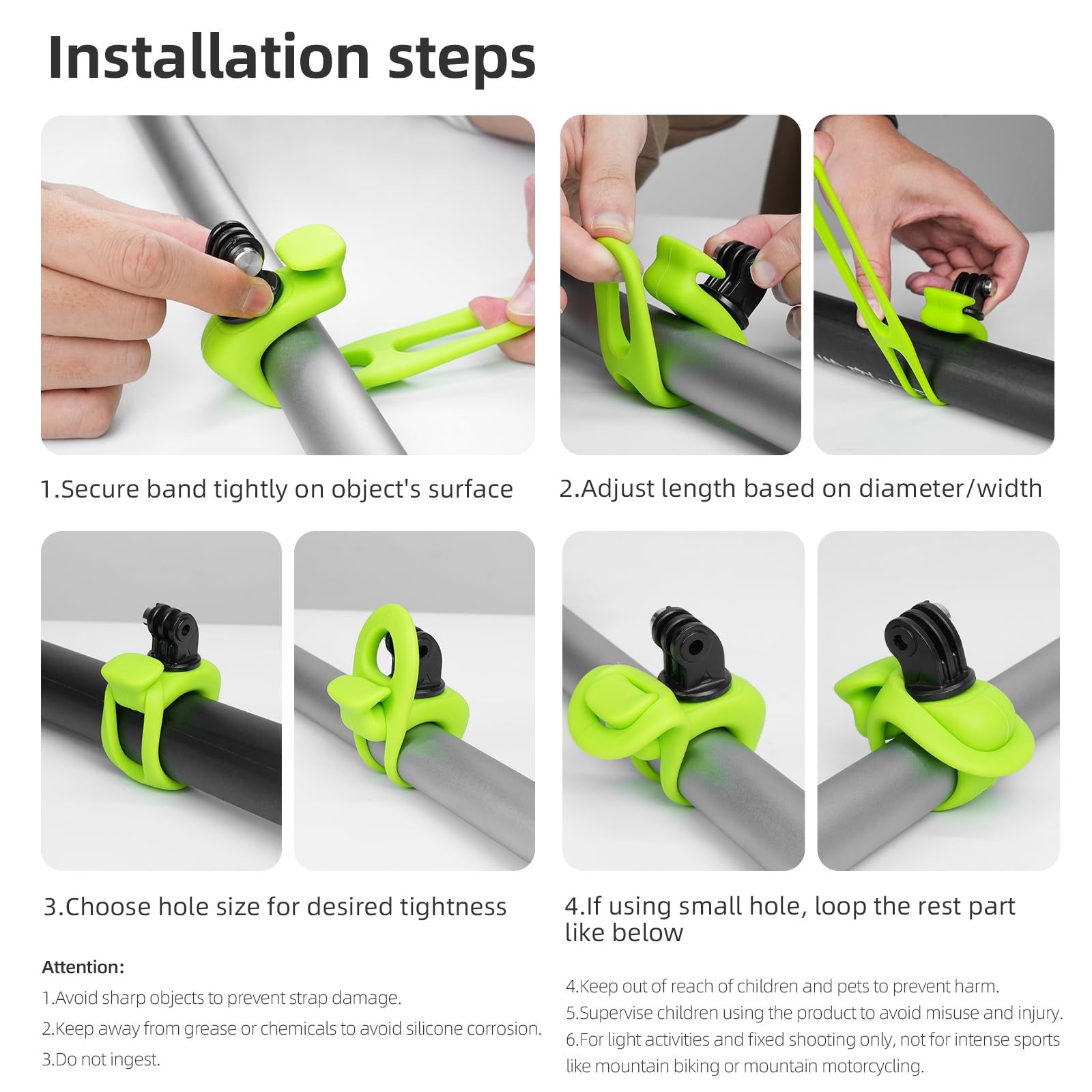 Installation steps

1.Secure band tightly on object's surface

2.Adjust length based on diameter/width

3.Choose hole size for desired tightness

4.If using small hole, loop the rest part like below

Attention:

1.Avoid sharp objects to prevent strap damage.

2.Keep away from grease or chemicals to avoid silicone corrosion.

3.Do not ingest.

4.Keep out of reach of children and pets to prevent harm.

5.Supervise children using the product to avoid misuse and injury.

6.For light activities and fixed shooting only, not for intense sports like mountain biking or mountain motorcycling.