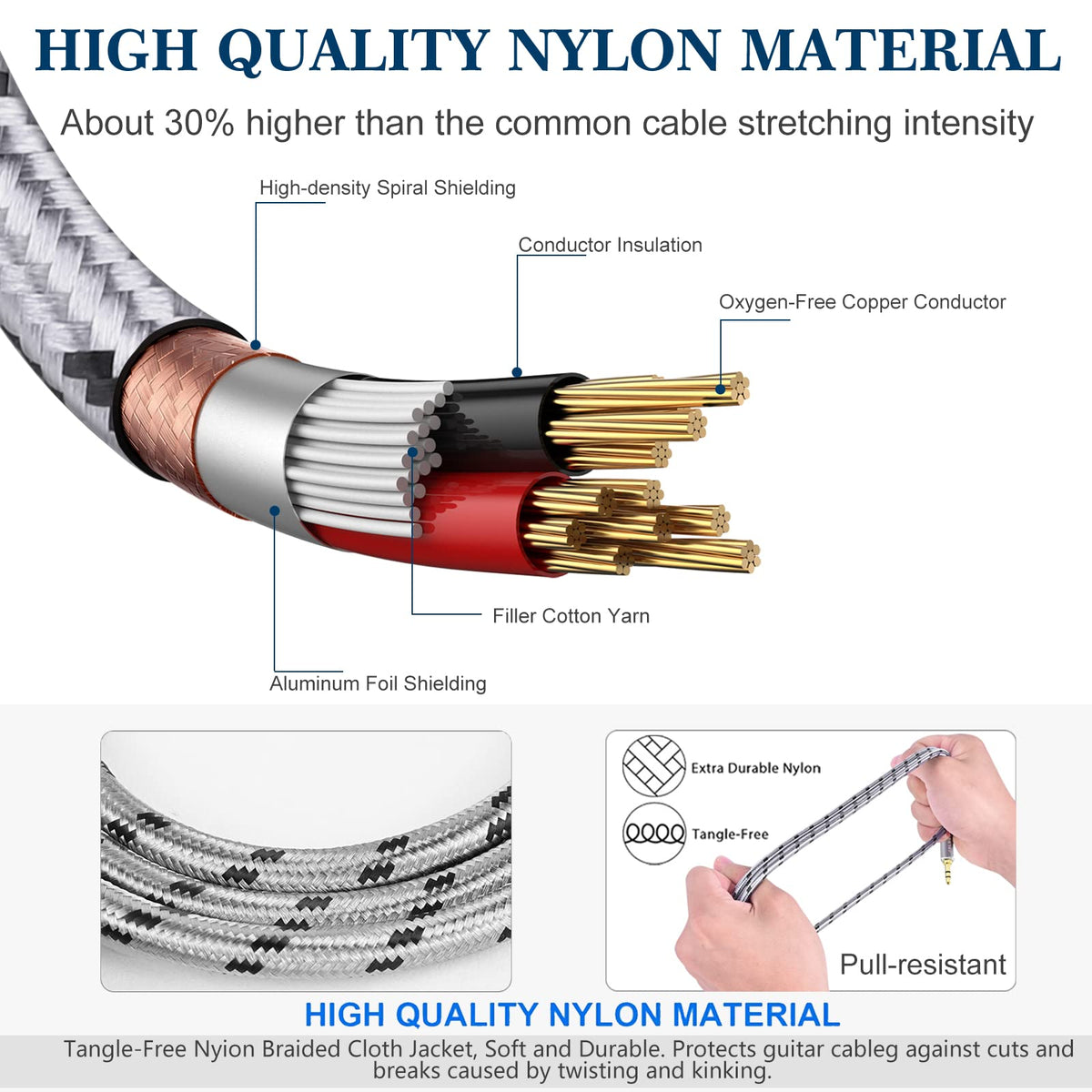 HIGH QUALITY NYLON MATERIAL

About 30% higher than the common cable stretching intensity

High-density Spiral Shielding

Conductor Insulation

Oxygen-Free Copper Conductor

Filler Cotton Yarn

Aluminum Foil Shielding

Extra Durable Nylon

Tangle-Free

Pull-resistant

HIGH QUALITY NYLON MATERIAL

Tangle-Free Nyion Braided Cloth Jacket, Soft and Durable. Protects guitar cableg against cuts and breaks caused by twisting and kinking.