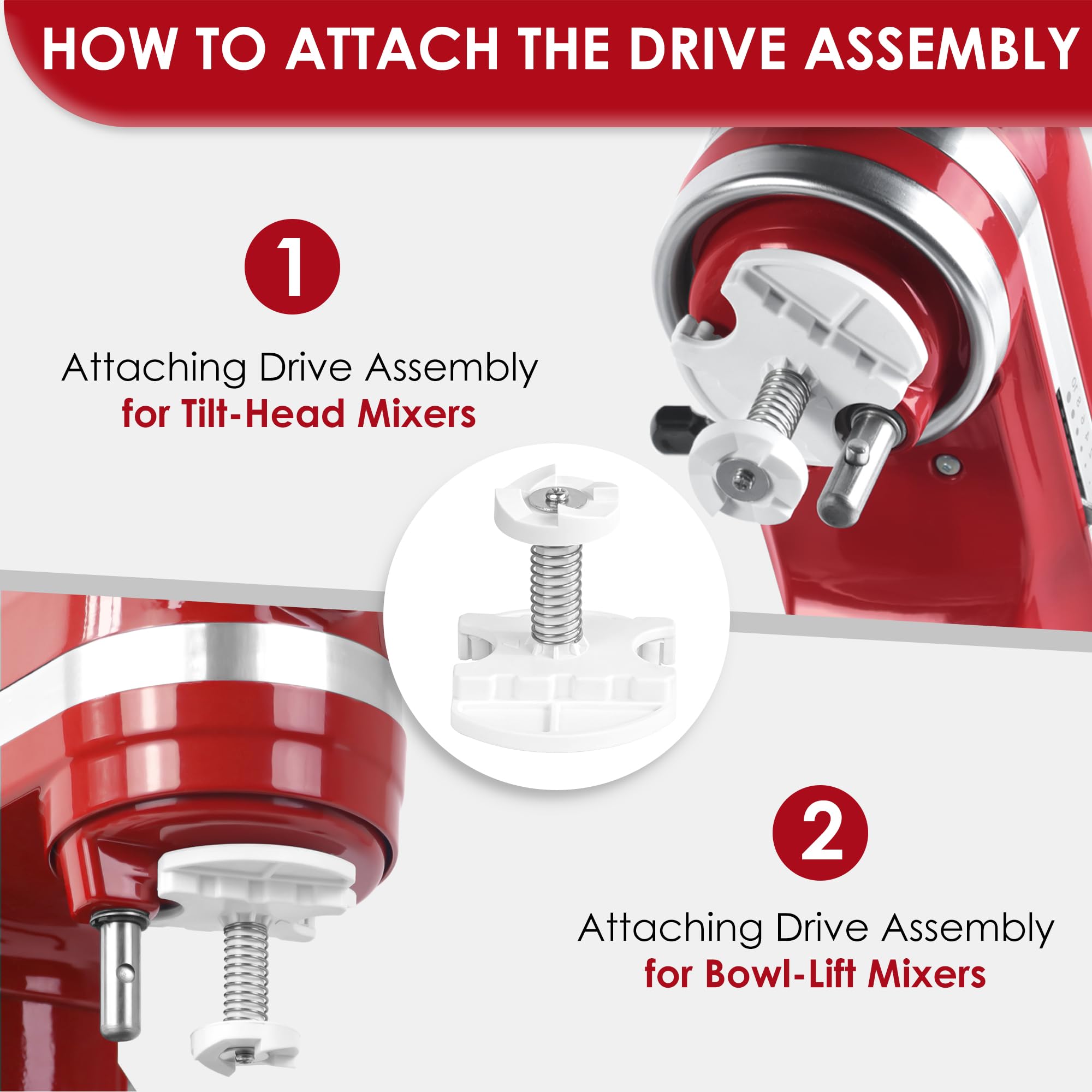 HOW TO ATTACH THE DRIVE ASSEMBLY

1

Attaching Drive Assembly
for Tilt-Head Mixers

2

Attaching Drive Assembly
for Bowl-Lift Mixers