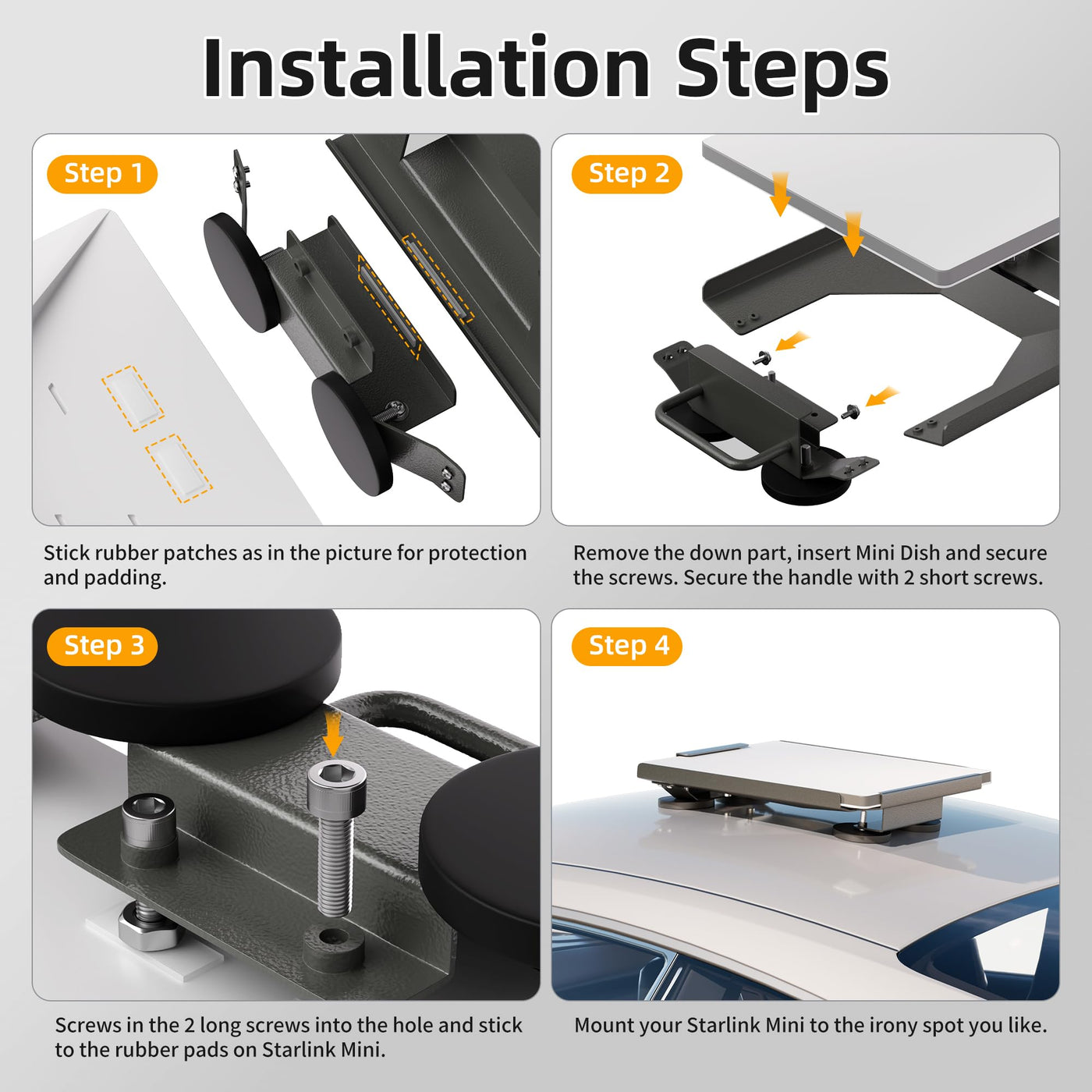 Installation Steps

Step 1

Stick rubber patches as in the picture for protection and padding.

Step 2

Remove the down part, insert Mini Dish and secure the screws. Secure the handle with 2 short screws.

Step 3

Screws in the 2 long screws into the hole and stick to the rubber pads on Starlink Mini.

Step 4

Mount your Starlink Mini to the irony spot you like.