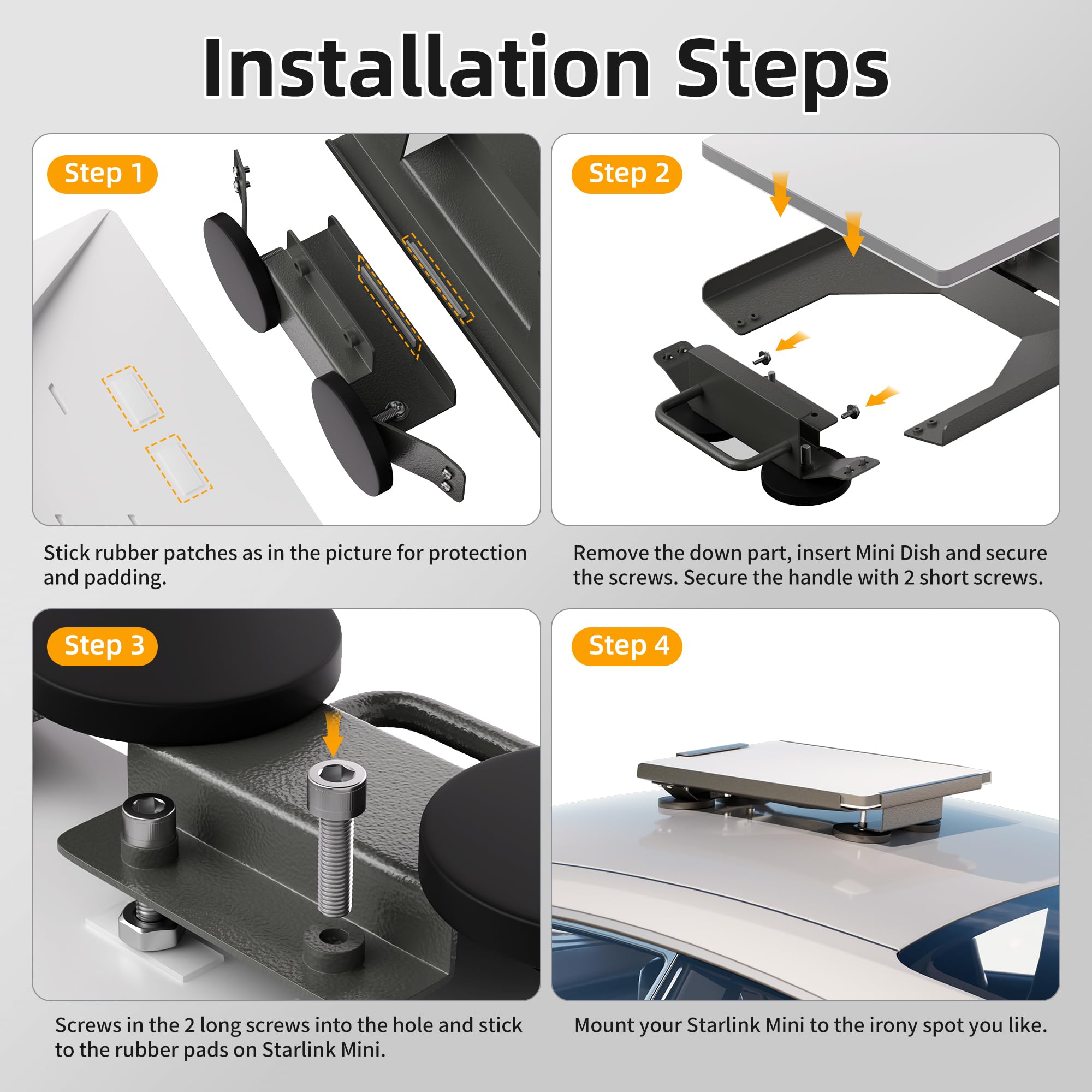 Installation Steps

Step 1

Stick rubber patches as in the picture for protection and padding.

Step 2

Remove the down part, insert Mini Dish and secure the screws. Secure the handle with 2 short screws.

Step 3

Screws in the 2 long screws into the hole and stick to the rubber pads on Starlink Mini.

Step 4

Mount your Starlink Mini to the irony spot you like.