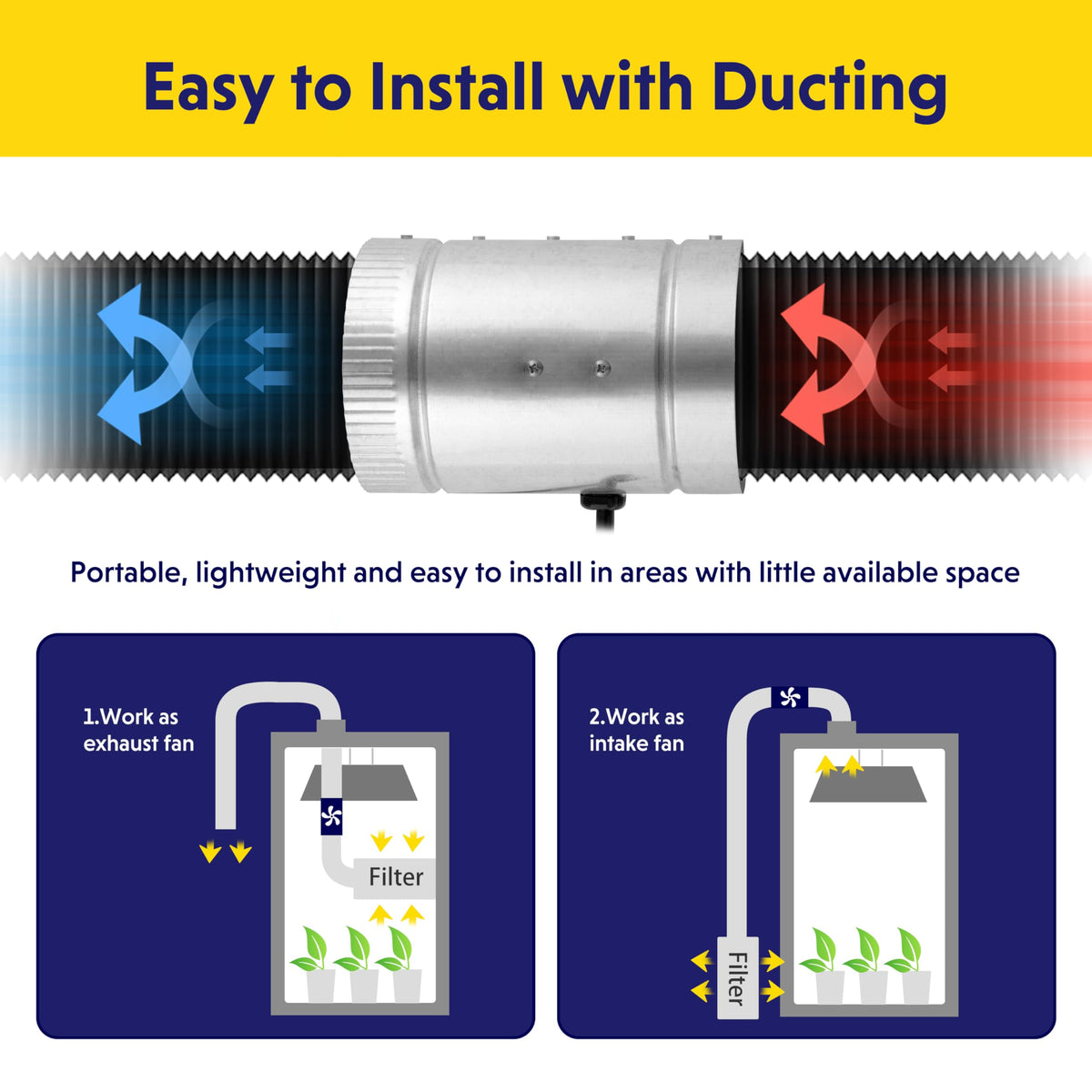 Easy to Install with Ducting

Portable, lightweight and easy to install in areas with little available space

1.Work as exhaust fan

Filter

2.Work as intake fan

Filter