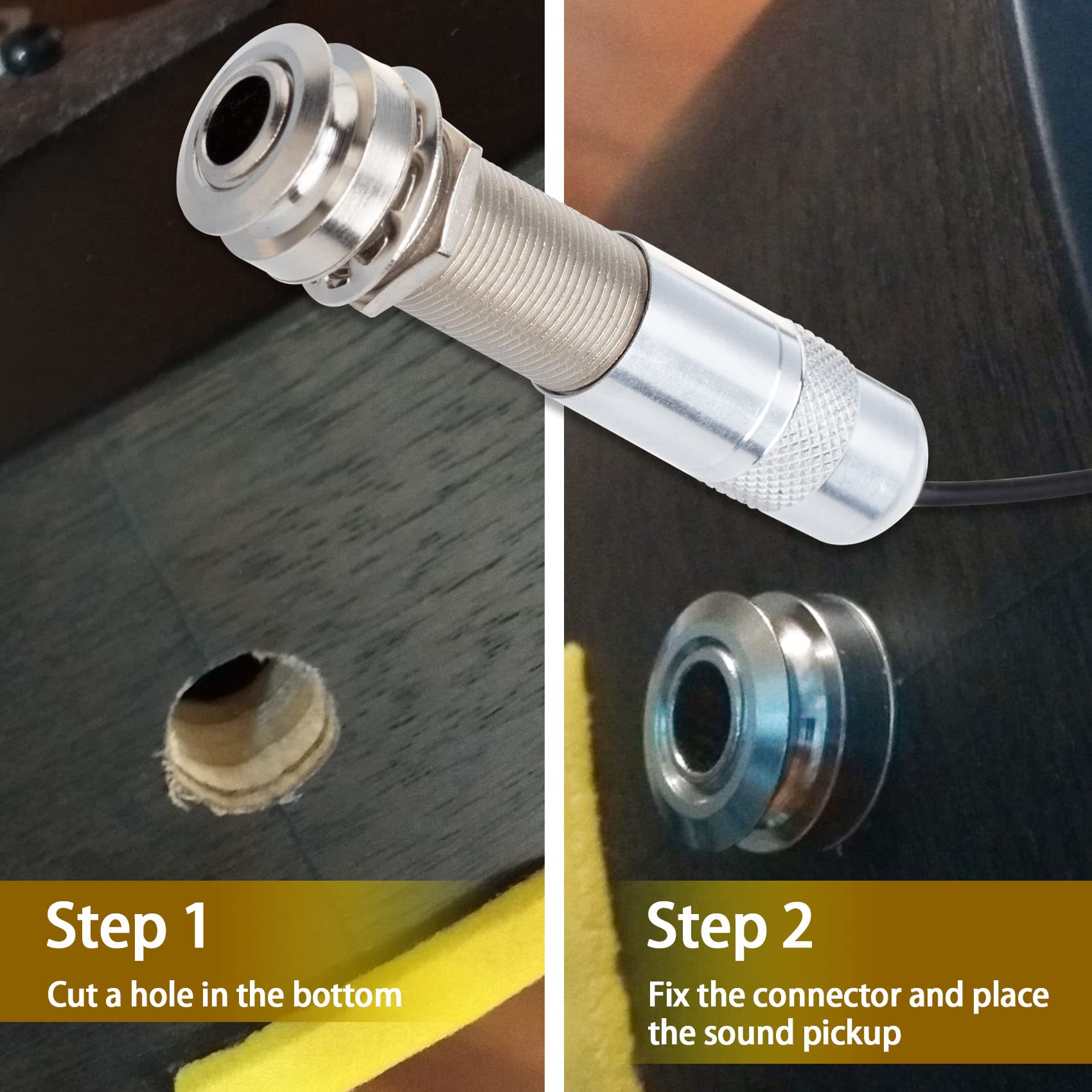 Step 1
Cut a hole in the bottom

Step 2
Fix the connector and place the sound pickup