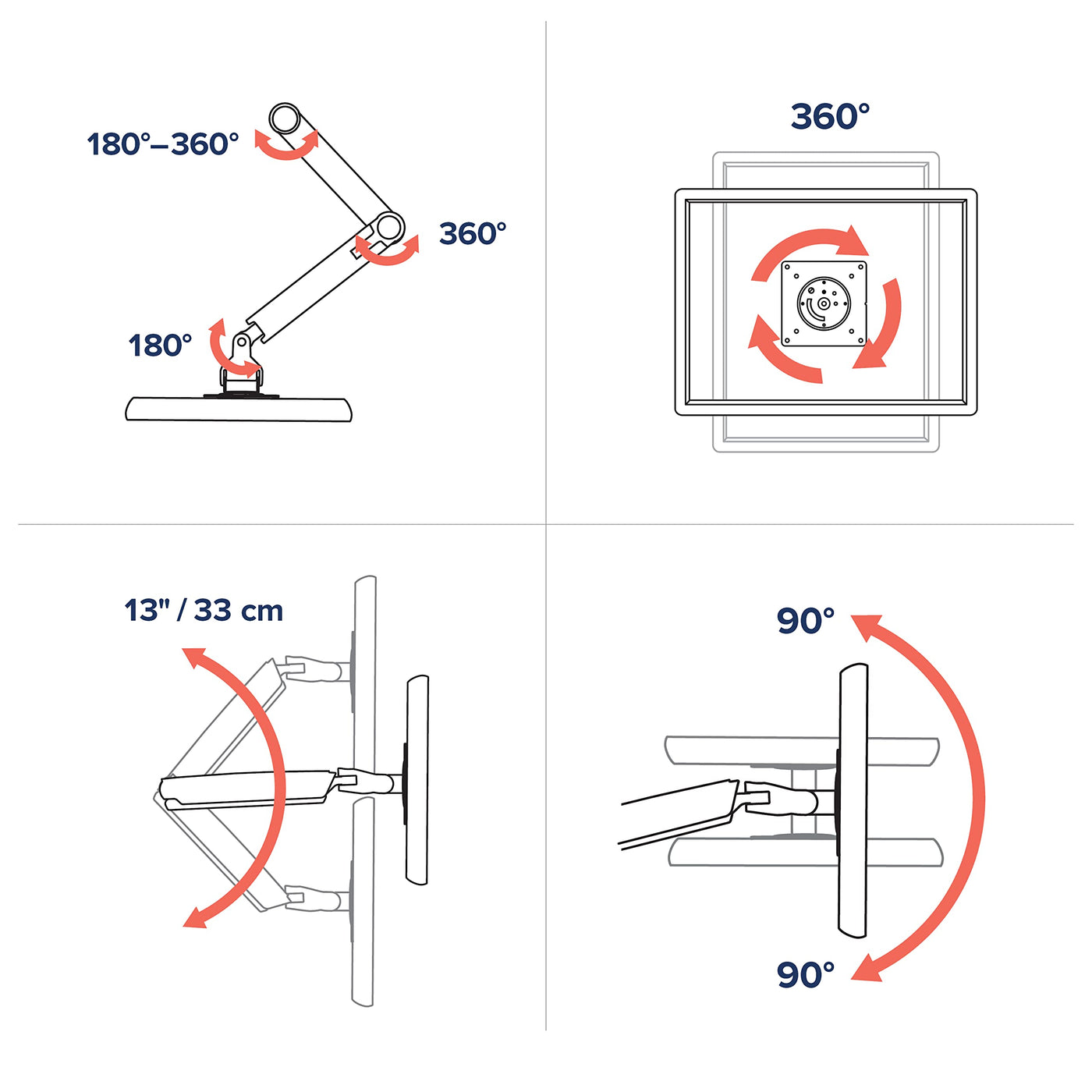 180°–360°

360°

180°

360°

13" / 33 cm

90°

90°