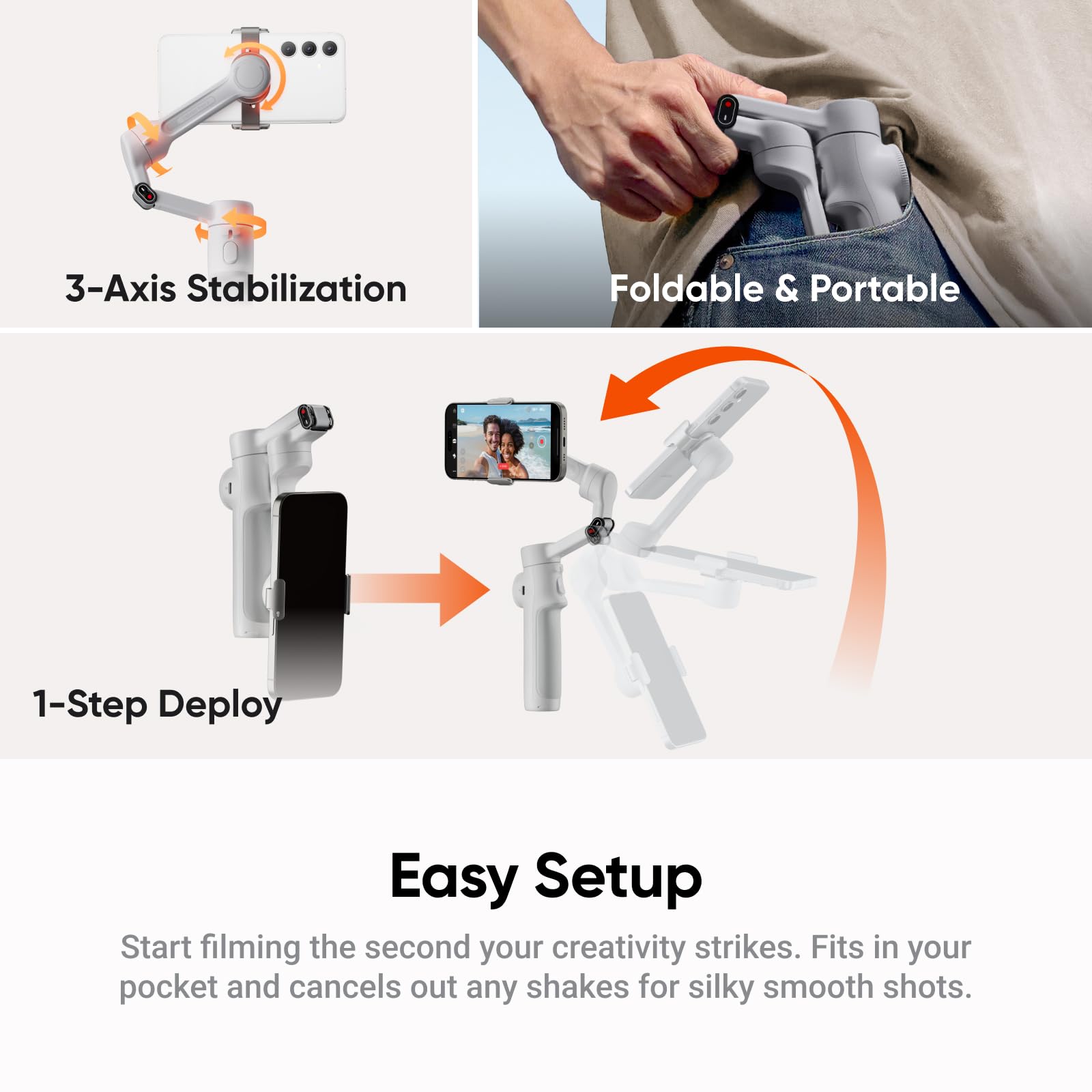 3-Axis Stabilization

Foldable & Portable

1-Step Deploy

Easy Setup

Start filming the second your creativity strikes. Fits in your pocket and cancels out any shakes for silky smooth shots.