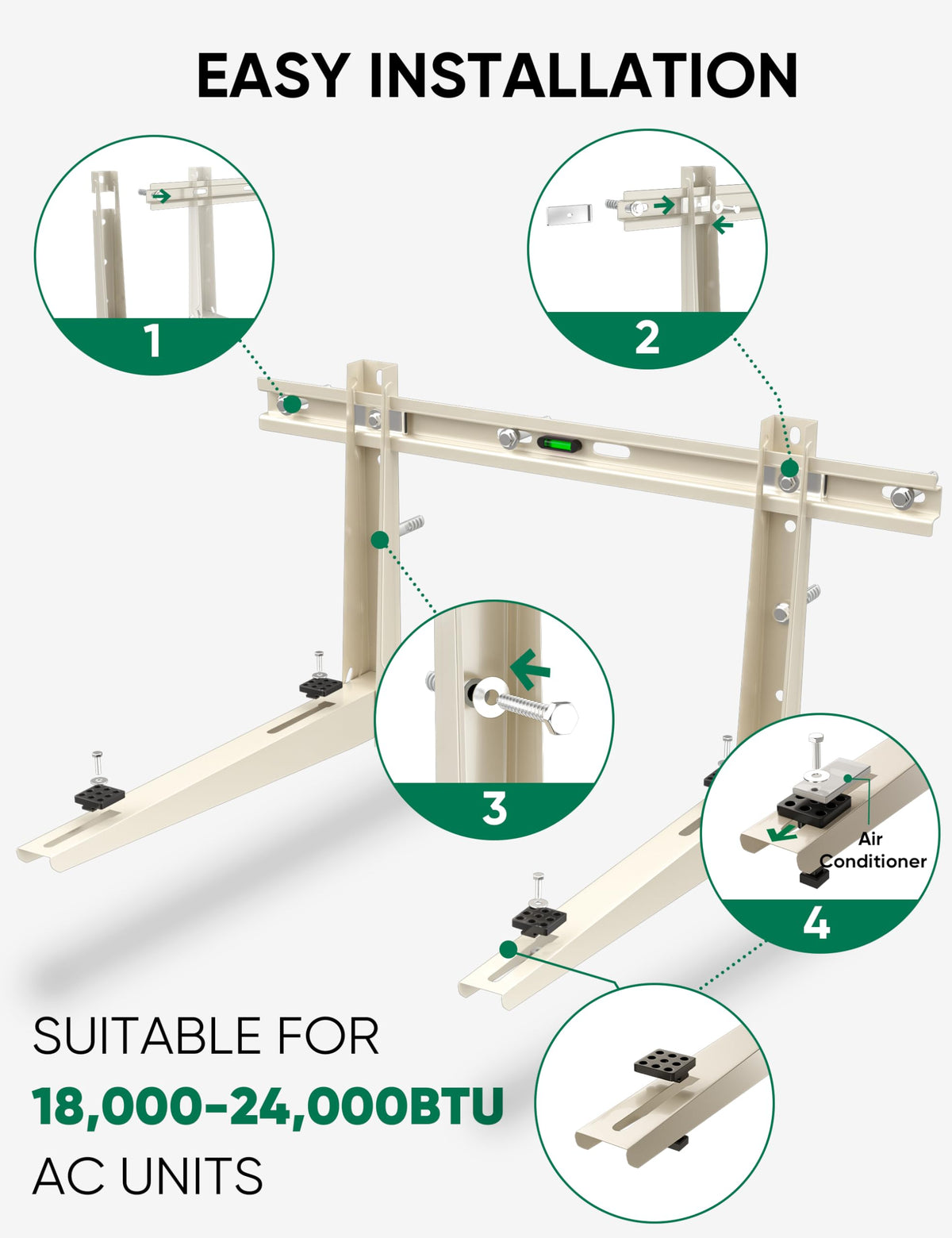 EASY INSTALLATION

1

2

3

Air Conditioner

4

SUITABLE FOR
18,000-24,000BTU
AC UNITS