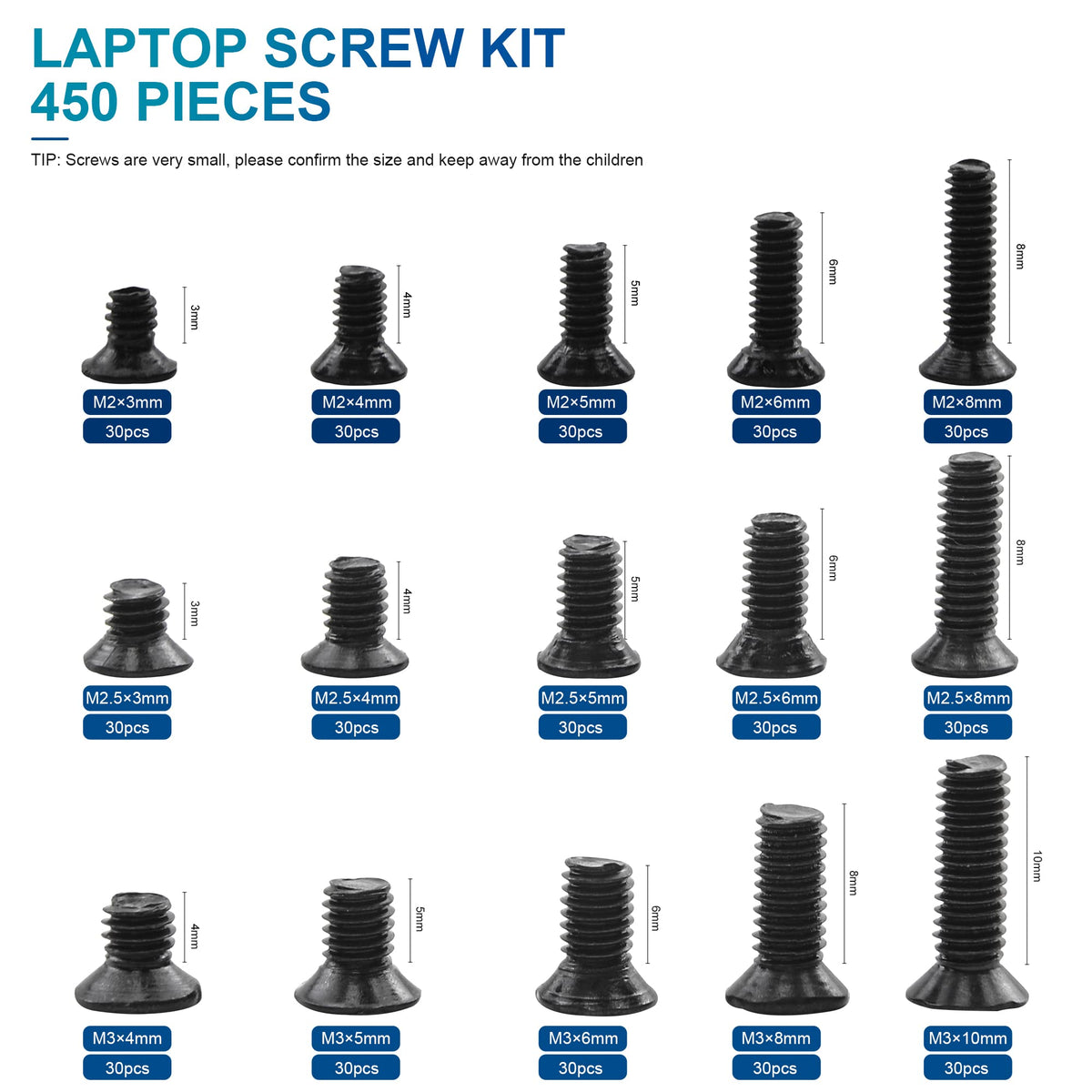 LAPTOP SCREW KIT
450 PIECES

TIP: Screws are very small, please confirm the size and keep away from the children

3mm
M2×3mm
30pcs

4mm
M2×4mm
30pcs

5mm
M2×5mm
30pcs

6mm
M2×6mm
30pcs

8mm
M2×8mm
30pcs

3mm
M2.5×3mm
30pcs

4mm
M2.5×4mm
30pcs

5mm
M2.5×5mm
30pcs

6mm
M2.5×6mm
30pcs

8mm
M2.5×8mm
30pcs

4mm
M3×4mm
30pcs

5mm
M3×5mm
30pcs

6mm
M3×6mm
30pcs

8mm
M3×8mm
30pcs

10mm
M3×10mm
30pcs