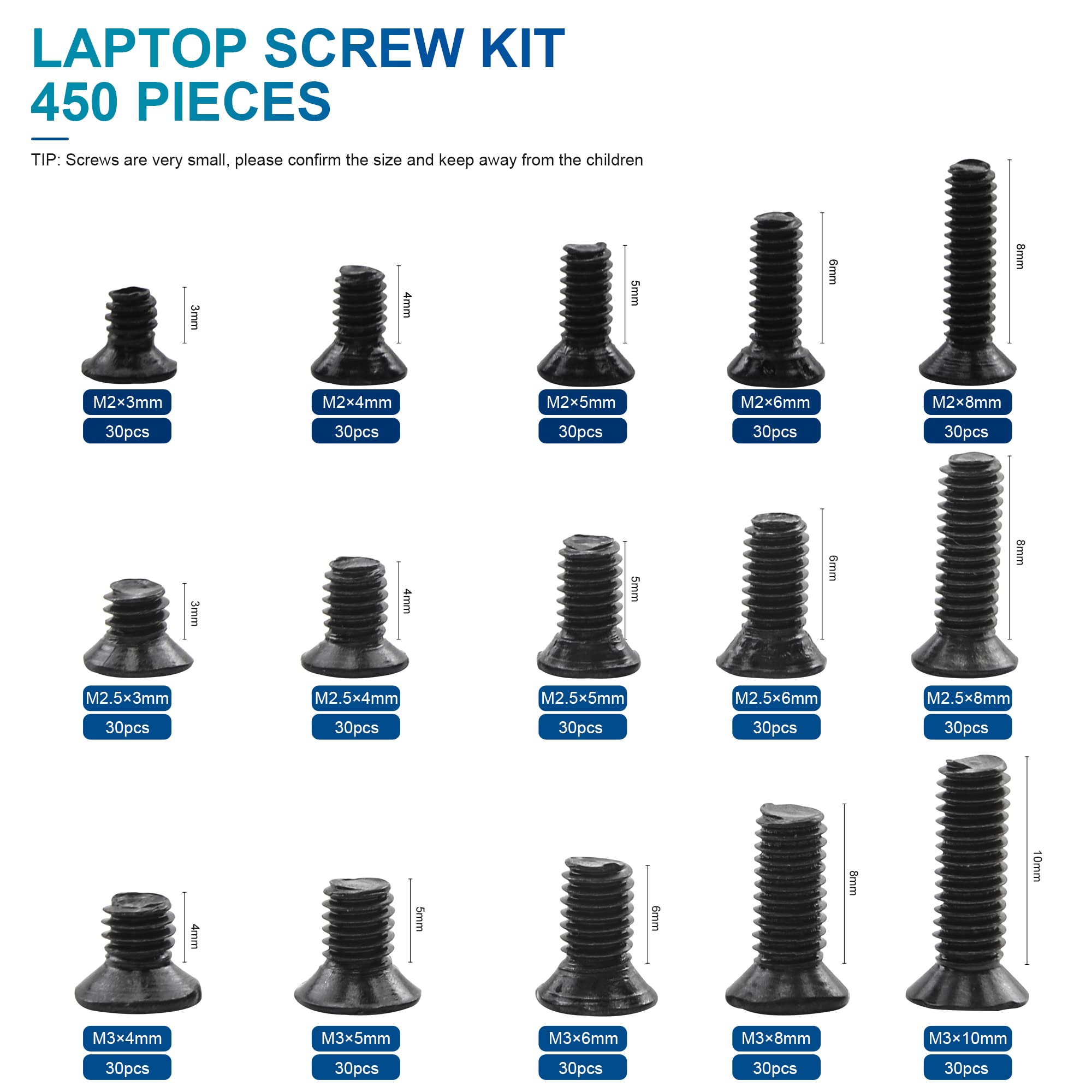 LAPTOP SCREW KIT
450 PIECES

TIP: Screws are very small, please confirm the size and keep away from the children

3mm
M2×3mm
30pcs

4mm
M2×4mm
30pcs

5mm
M2×5mm
30pcs

6mm
M2×6mm
30pcs

8mm
M2×8mm
30pcs

3mm
M2.5×3mm
30pcs

4mm
M2.5×4mm
30pcs

5mm
M2.5×5mm
30pcs

6mm
M2.5×6mm
30pcs

8mm
M2.5×8mm
30pcs

4mm
M3×4mm
30pcs

5mm
M3×5mm
30pcs

6mm
M3×6mm
30pcs

8mm
M3×8mm
30pcs

10mm
M3×10mm
30pcs