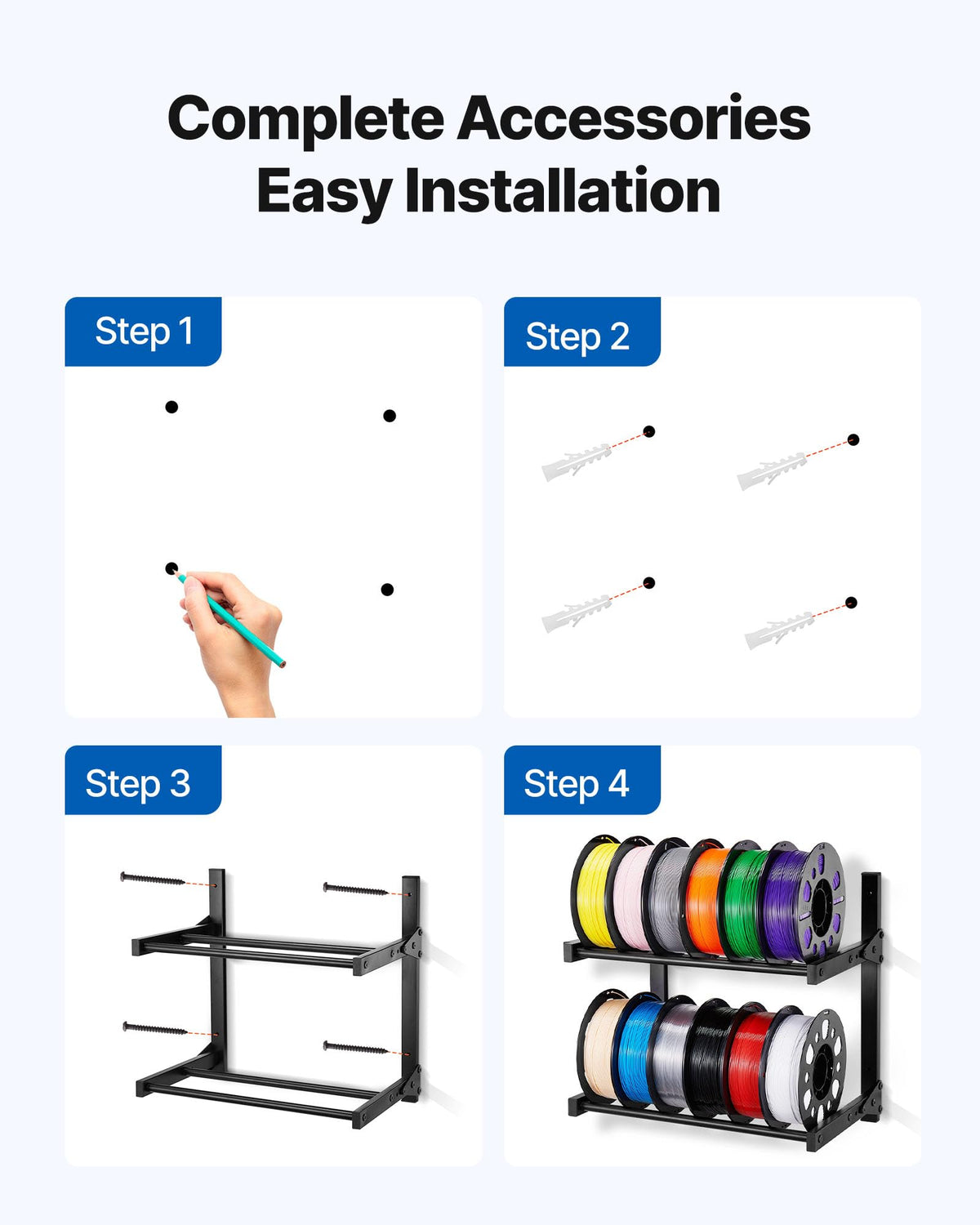 Complete Accessories
Easy Installation

Step 1

Step 2

Step 3

Step 4