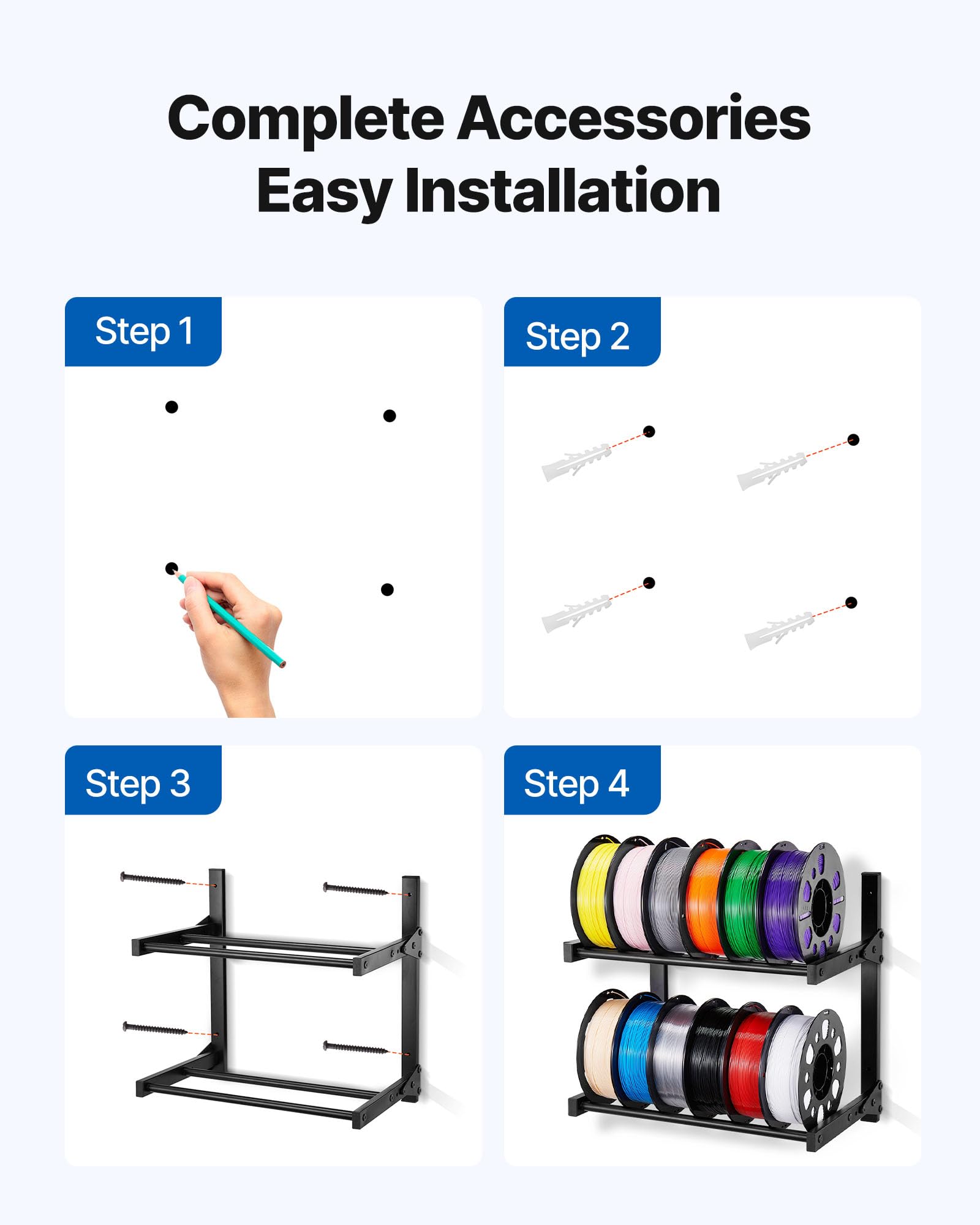 Complete Accessories
Easy Installation

Step 1

Step 2

Step 3

Step 4