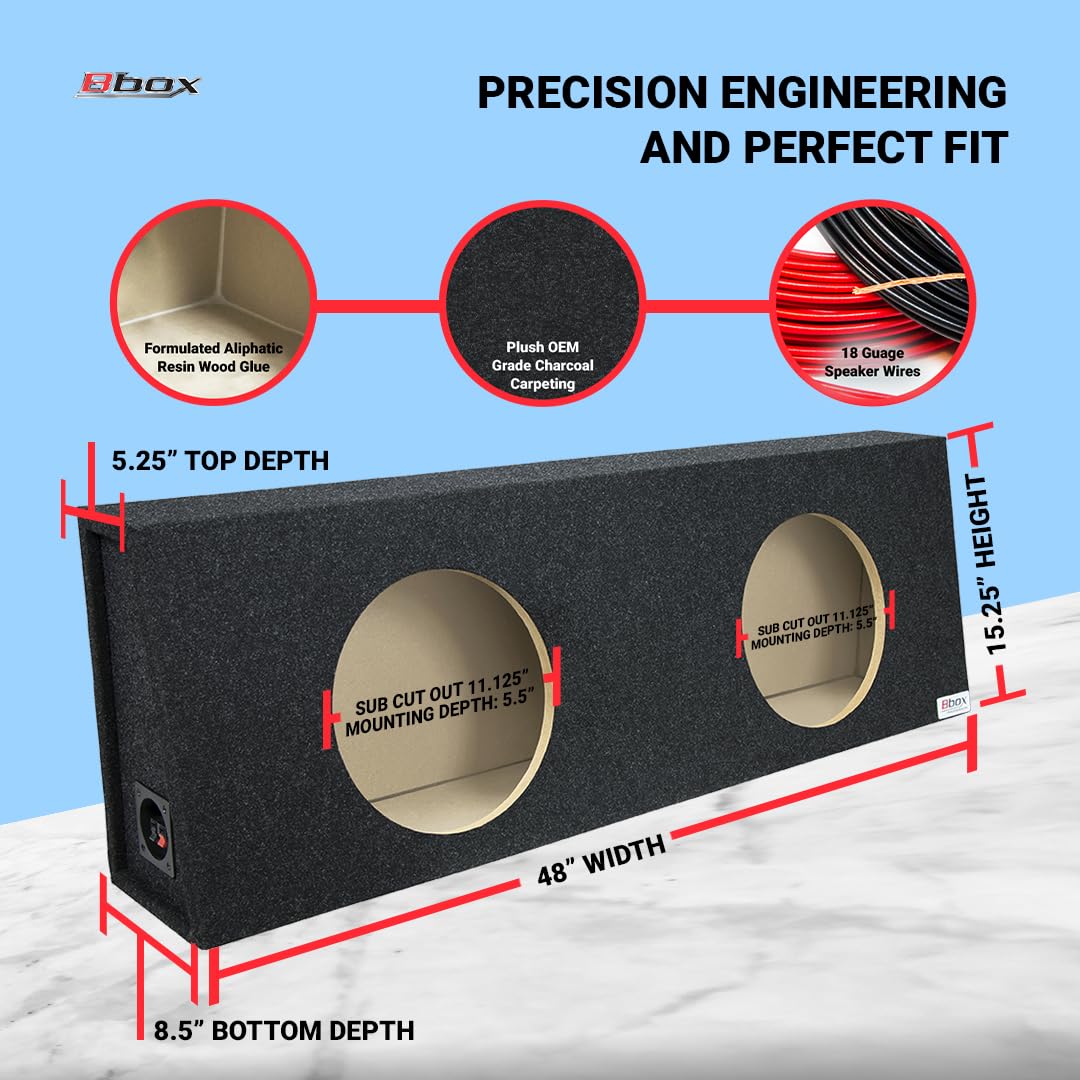 Bbox

PRECISION ENGINEERING AND PERFECT FIT

Formulated Aliphatic Resin Wood Glue

Plush OEM Grade Charcoal Carpeting

18 Guage Speaker Wires

5.25” TOP DEPTH

15.25” HEIGHT

SUB CUT OUT 11.125” MOUNTING DEPTH: 5.5”

SUB CUT OUT 11.125” MOUNTING DEPTH: 5.5”

Bbox

48” WIDTH

8.5” BOTTOM DEPTH