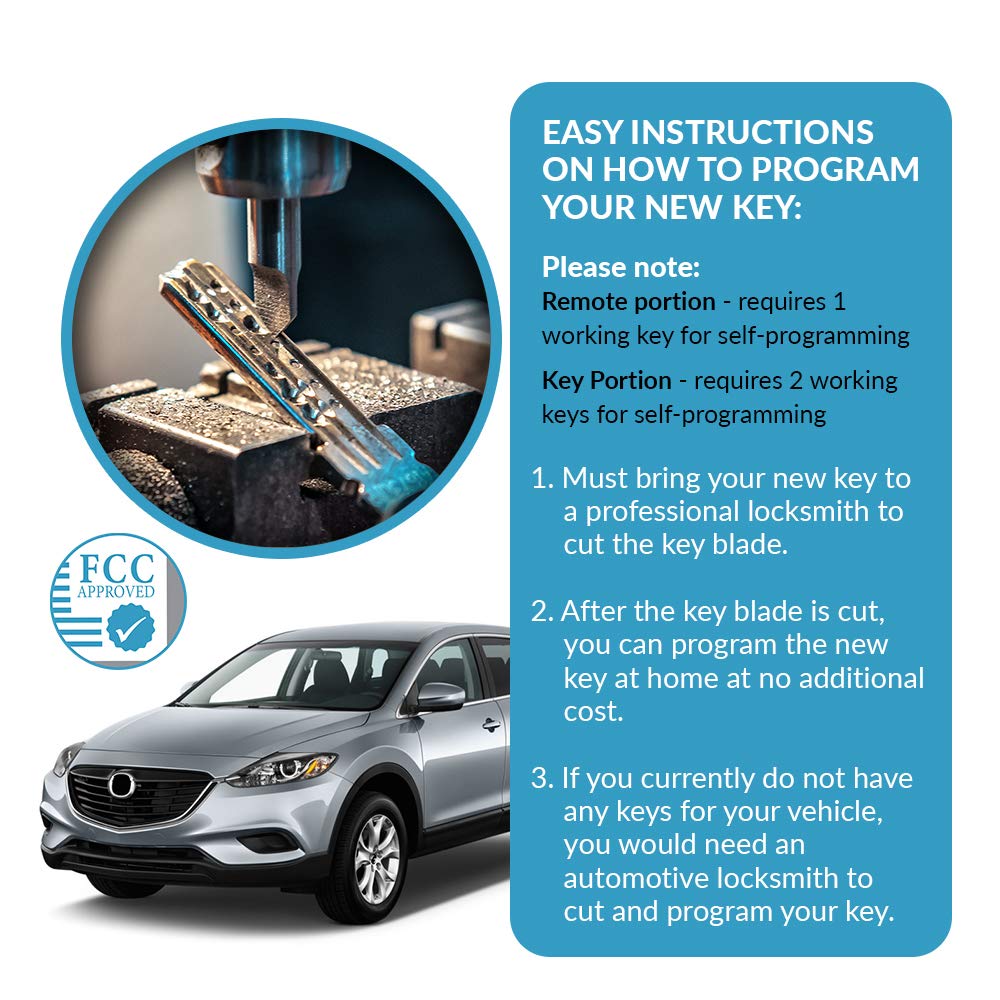 FCC
APPROVED

EASY INSTRUCTIONS ON HOW TO PROGRAM YOUR NEW KEY:

Please note:
Remote portion - requires 1 working key for self-programming

Key Portion - requires 2 working keys for self-programming

1. Must bring your new key to a professional locksmith to cut the key blade.

2. After the key blade is cut, you can program the new key at home at no additional cost.

3. If you currently do not have any keys for your vehicle, you would need an automotive locksmith to cut and program your key.