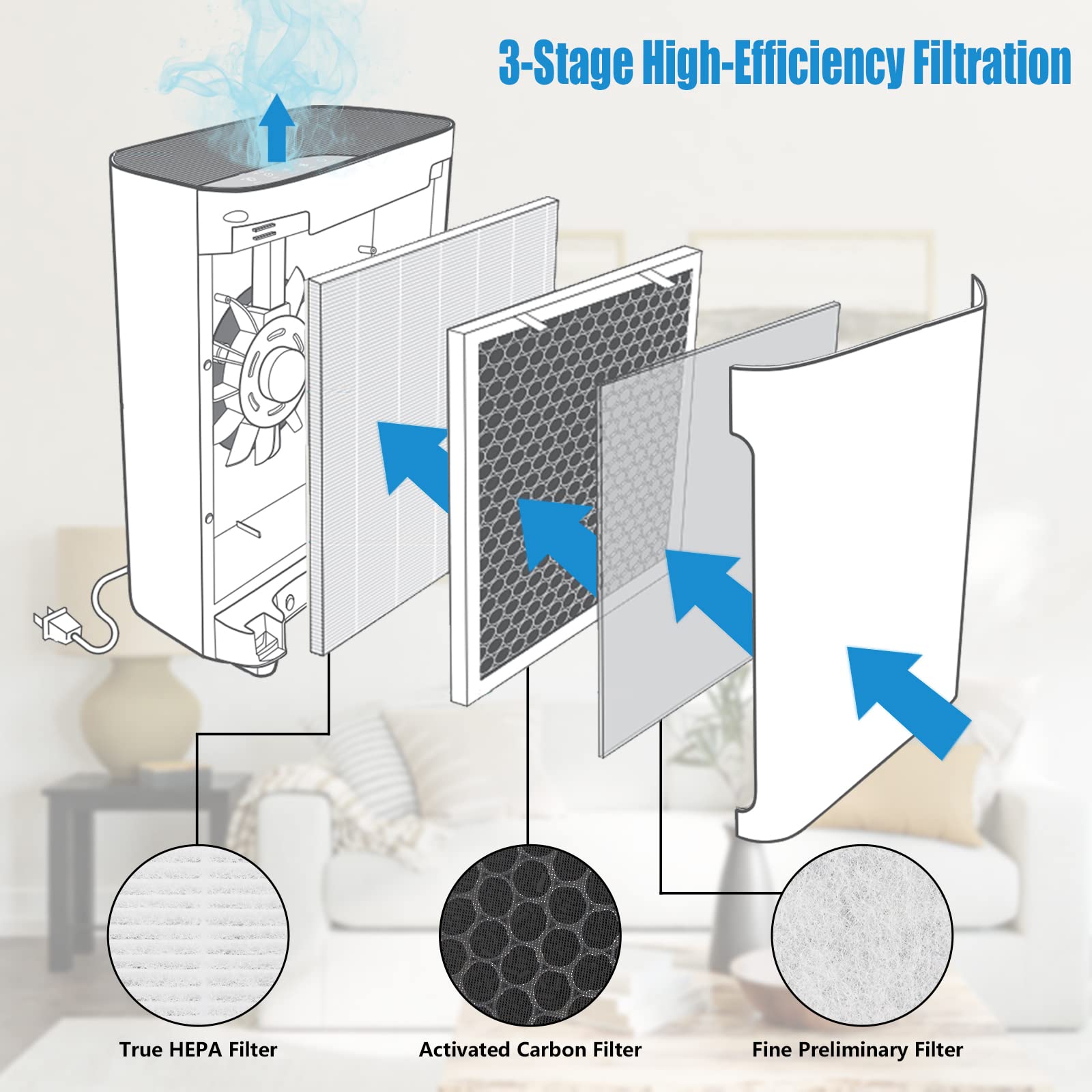 3-Stage High-Efficiency Filtration

True HEPA Filter

Activated Carbon Filter

Fine Preliminary Filter