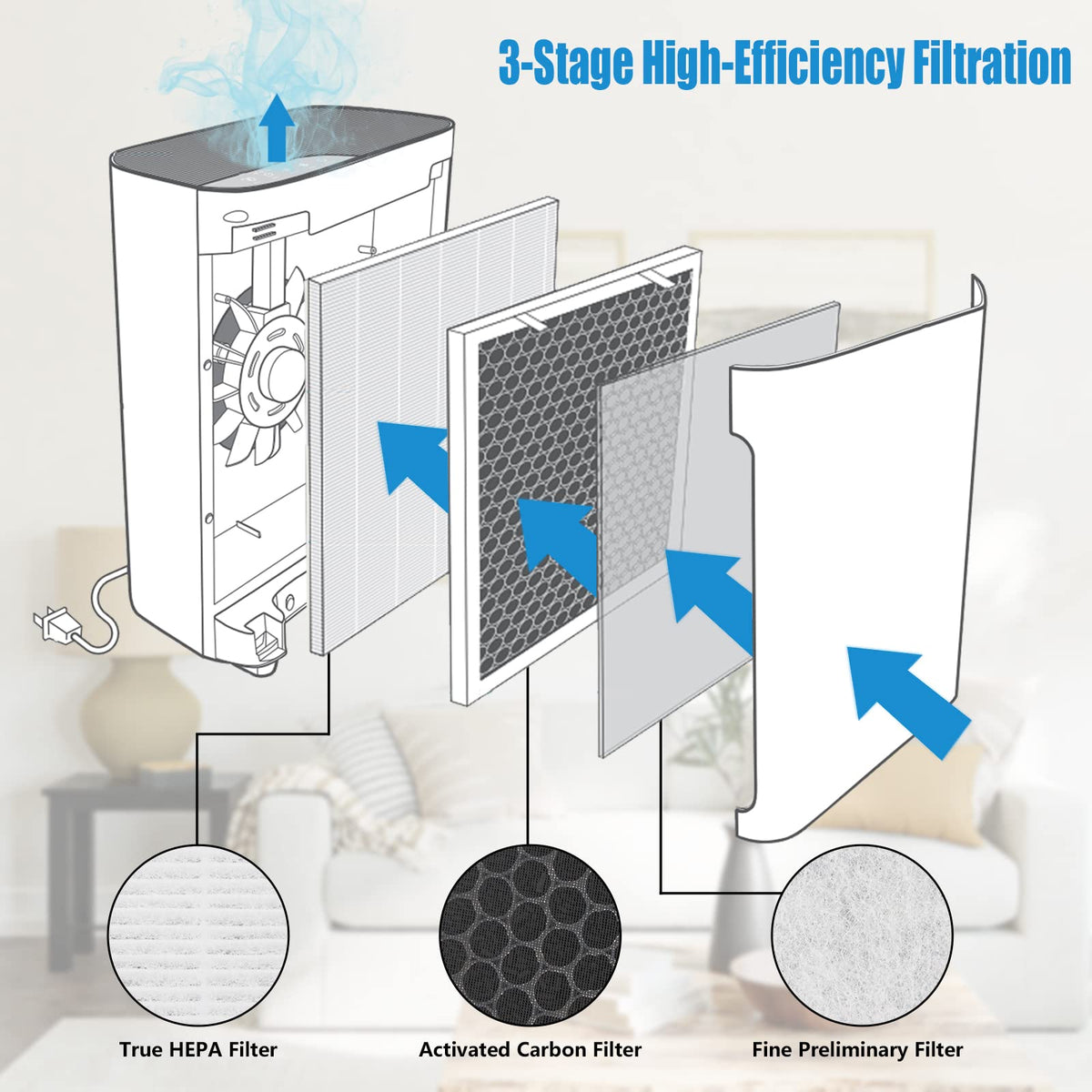 3-Stage High-Efficiency Filtration

True HEPA Filter

Activated Carbon Filter

Fine Preliminary Filter