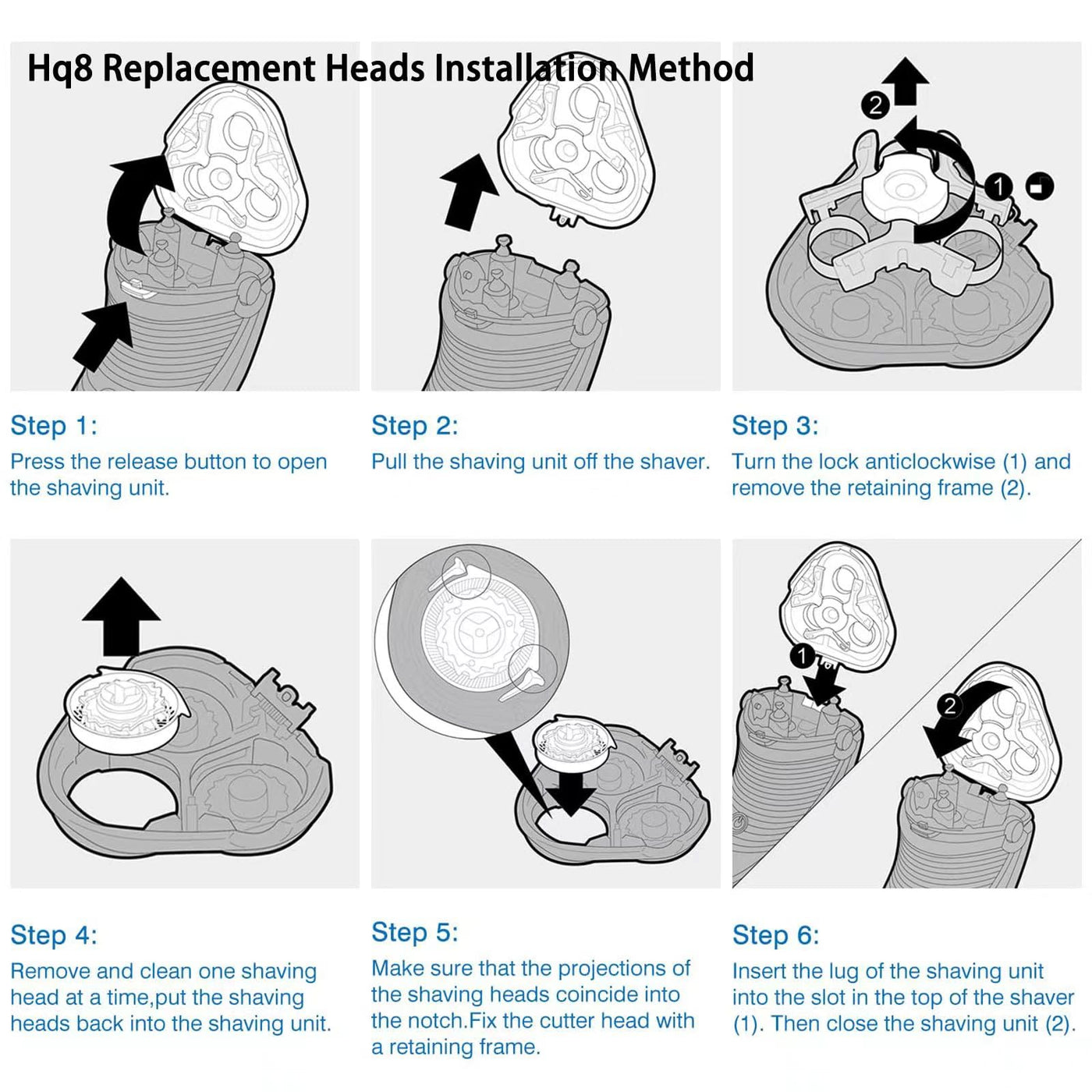 Hq8 Replacement Heads Installation Method

2

1

Step 1:
Press the release button to open the shaving unit.

Step 2:
Pull the shaving unit off the shaver.

Step 3:
Turn the lock anticlockwise (1) and remove the retaining frame (2).

1

2

Step 4:
Remove and clean one shaving head at a time,put the shaving heads back into the shaving unit.

Step 5:
Make sure that the projections of the shaving heads coincide into the notch.Fix the cutter head with a retaining frame.

Step 6:
Insert the lug of the shaving unit into the slot in the top of the shaver (1). Then close the shaving unit (2).