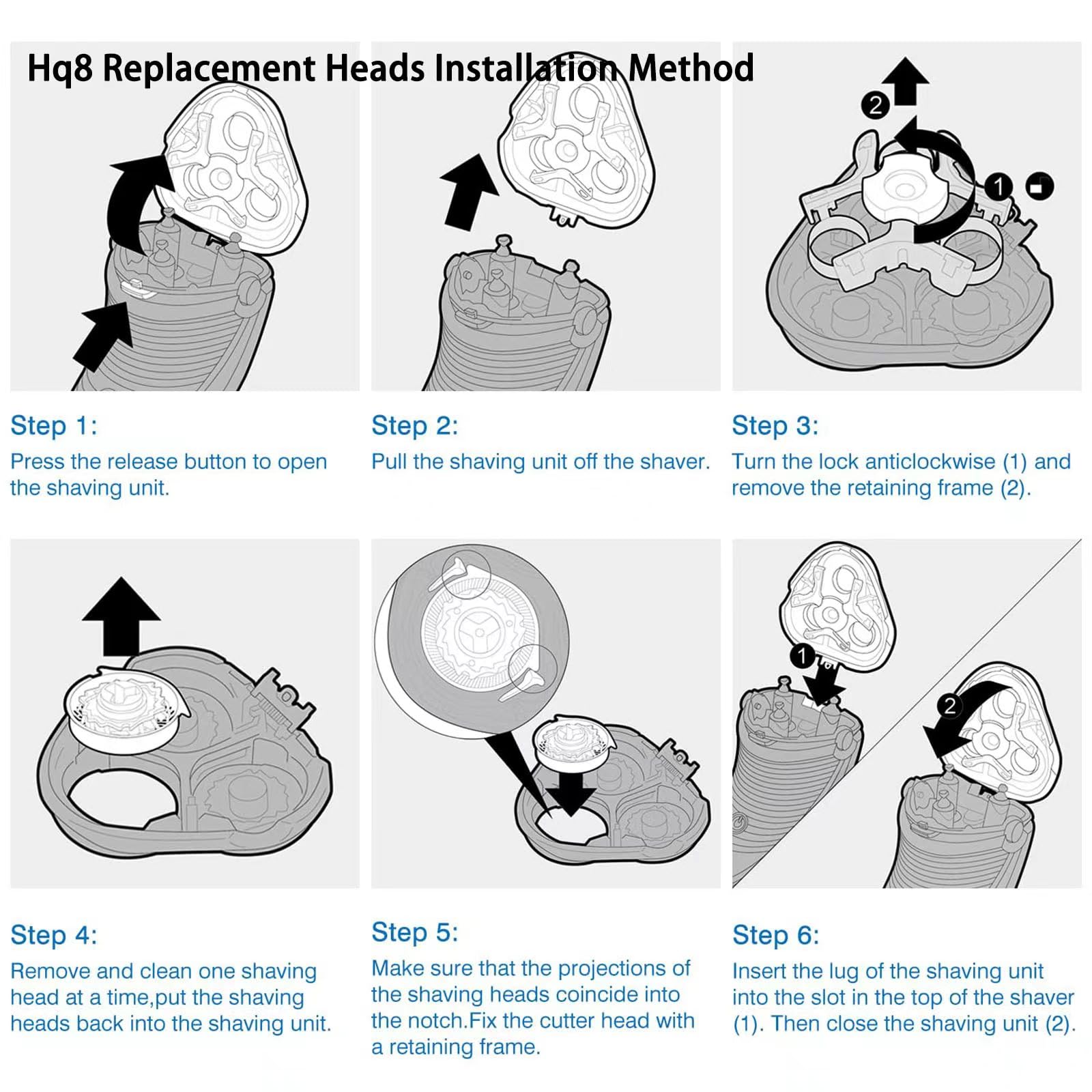 Hq8 Replacement Heads Installation Method

2

1

Step 1:
Press the release button to open the shaving unit.

Step 2:
Pull the shaving unit off the shaver.

Step 3:
Turn the lock anticlockwise (1) and remove the retaining frame (2).

1

2

Step 4:
Remove and clean one shaving head at a time,put the shaving heads back into the shaving unit.

Step 5:
Make sure that the projections of the shaving heads coincide into the notch.Fix the cutter head with a retaining frame.

Step 6:
Insert the lug of the shaving unit into the slot in the top of the shaver (1). Then close the shaving unit (2).