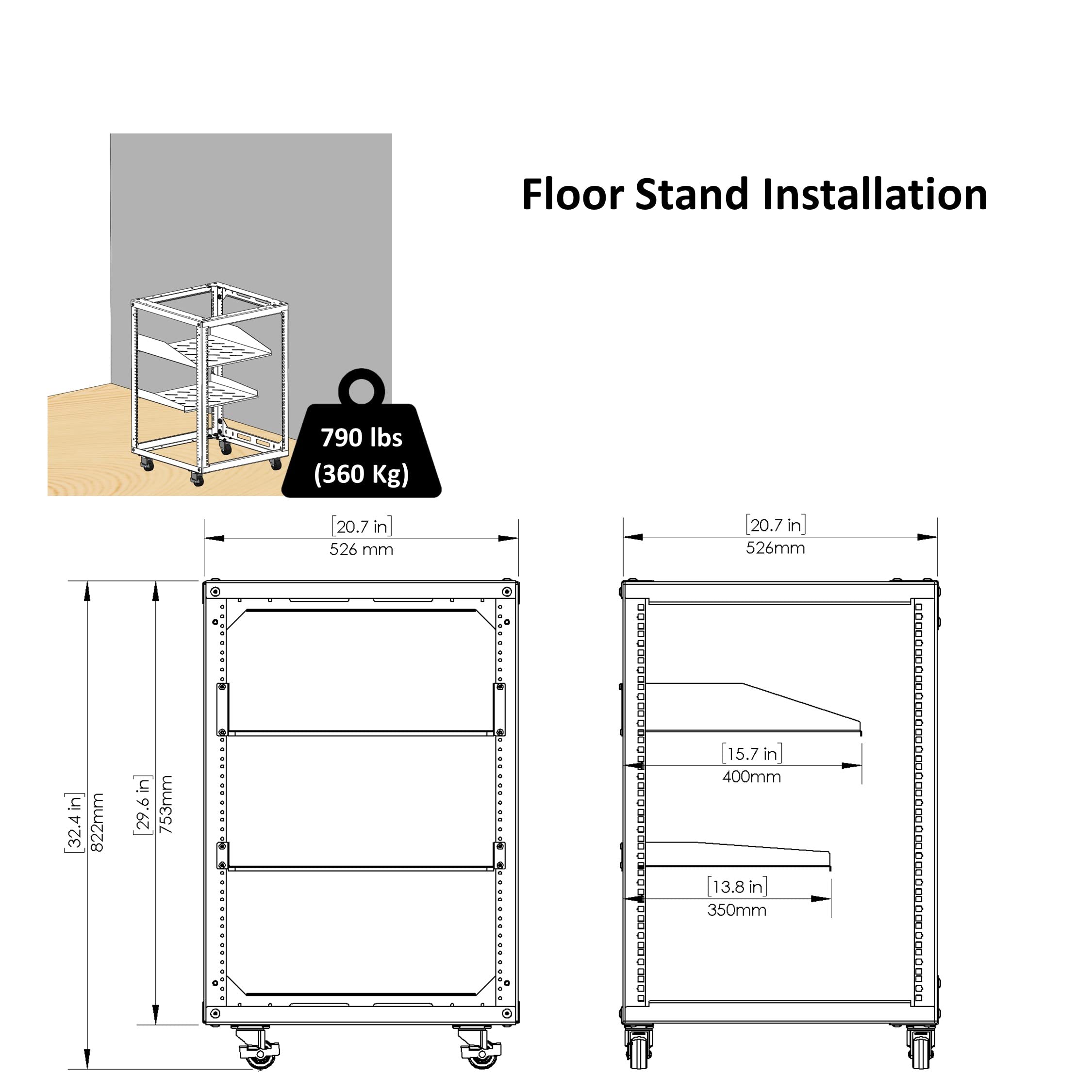 Floor Stand Installation

790 lbs
(360 Kg)

[20.7 in]
526 mm

[32.4 in]
822mm

[29.6 in]
753mm

[20.7 in]
526mm

[15.7 in]
400mm

[13.8 in]
350mm