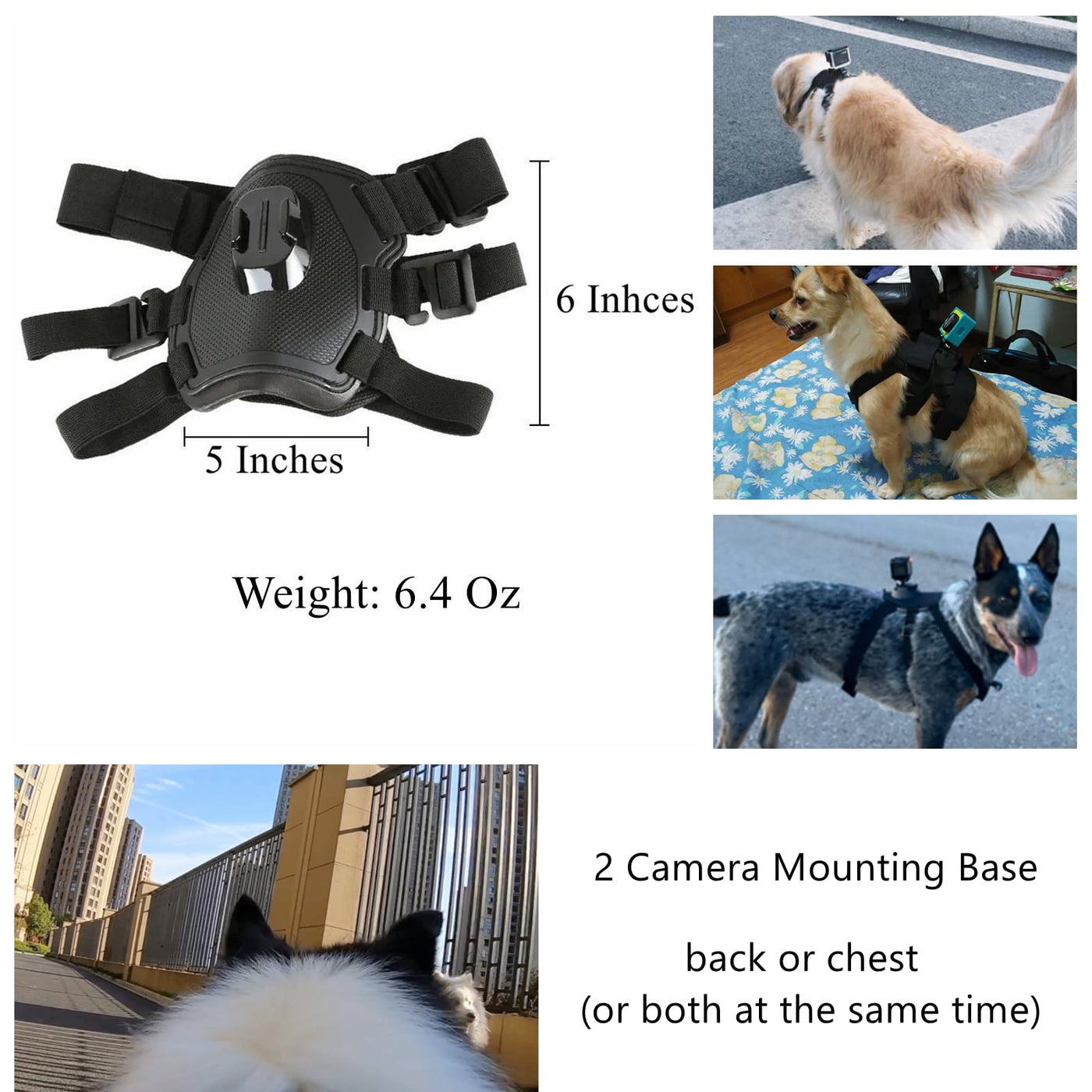 6 Inhces

5 Inches

Weight: 6.4 Oz

2 Camera Mounting Base

back or chest
(or both at the same time)