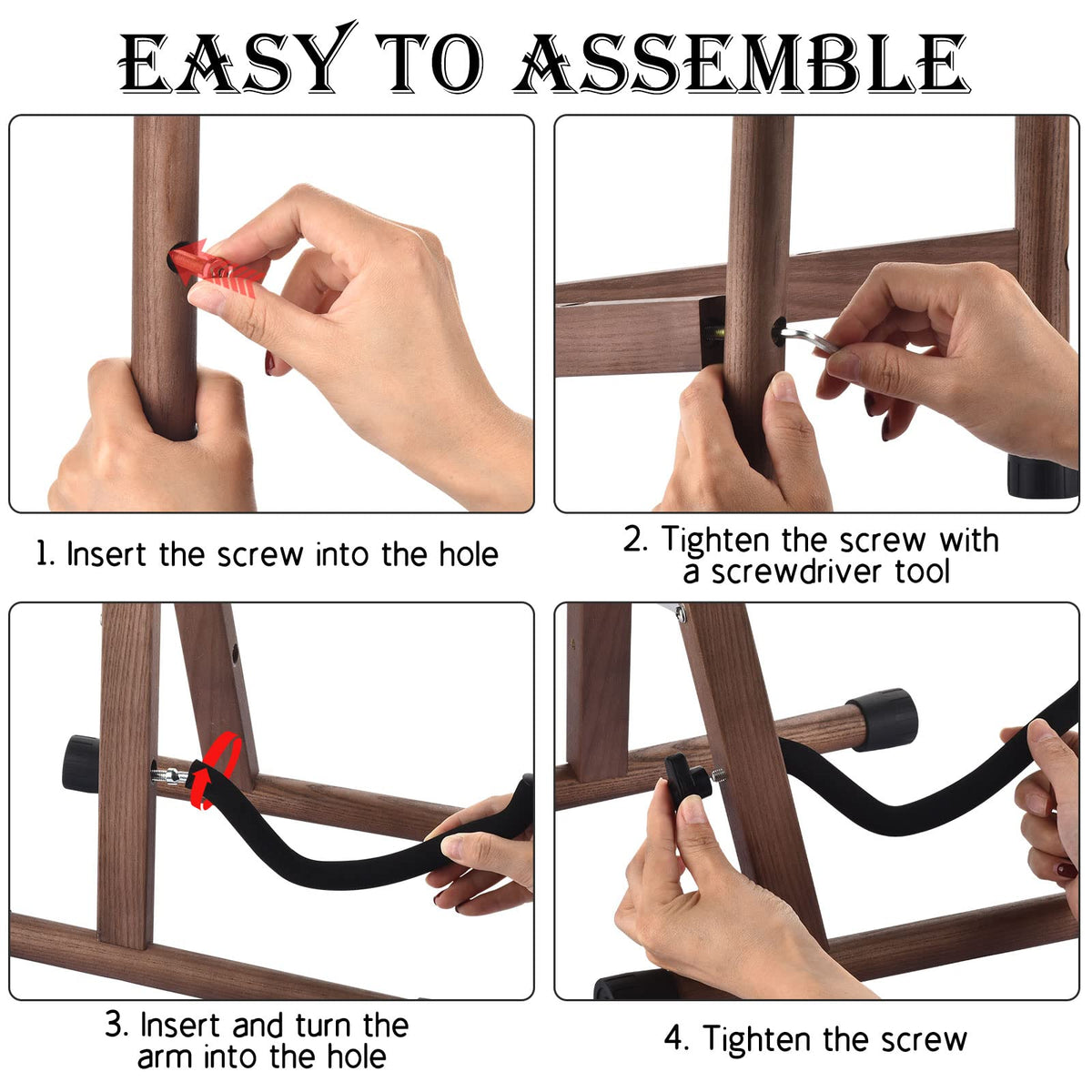 EASY TO ASSEMBLE

1. Insert the screw into the hole

2. Tighten the screw with a screwdriver tool

3. Insert and turn the arm into the hole

4. Tighten the screw