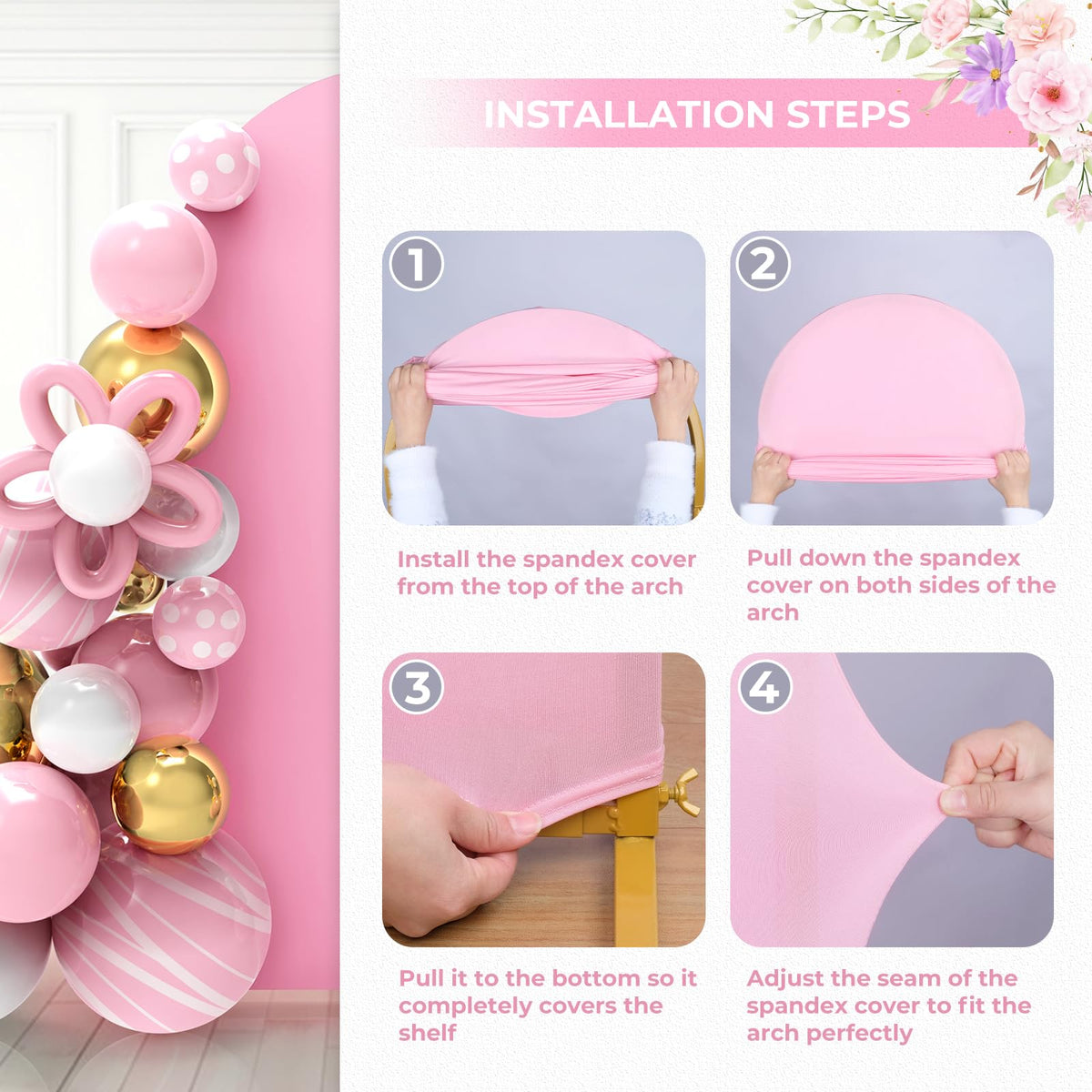 INSTALLATION STEPS

1

Install the spandex cover from the top of the arch

2

Pull down the spandex cover on both sides of the arch

3

Pull it to the bottom so it completely covers the shelf

4

Adjust the seam of the spandex cover to fit the arch perfectly