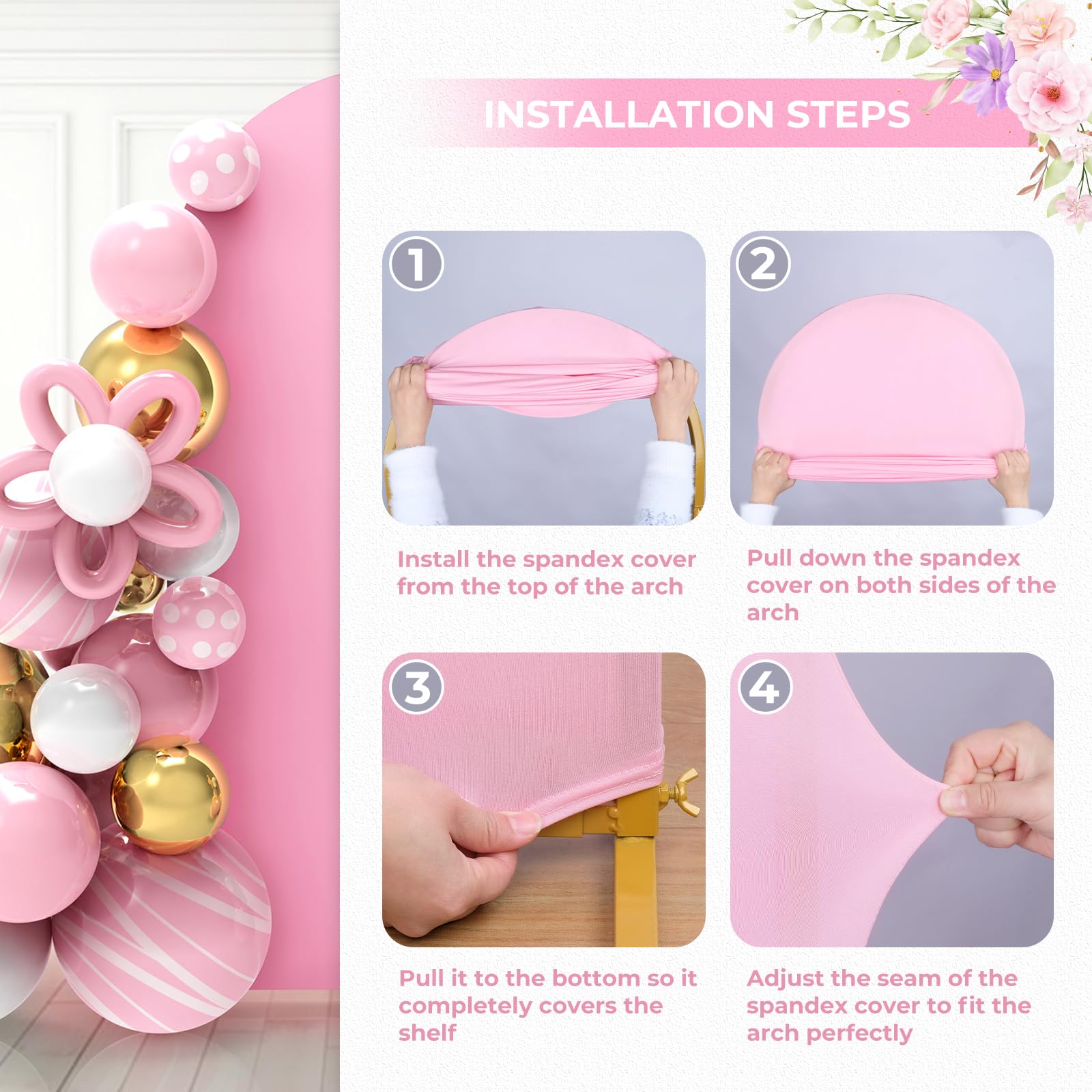 INSTALLATION STEPS

1

Install the spandex cover from the top of the arch

2

Pull down the spandex cover on both sides of the arch

3

Pull it to the bottom so it completely covers the shelf

4

Adjust the seam of the spandex cover to fit the arch perfectly