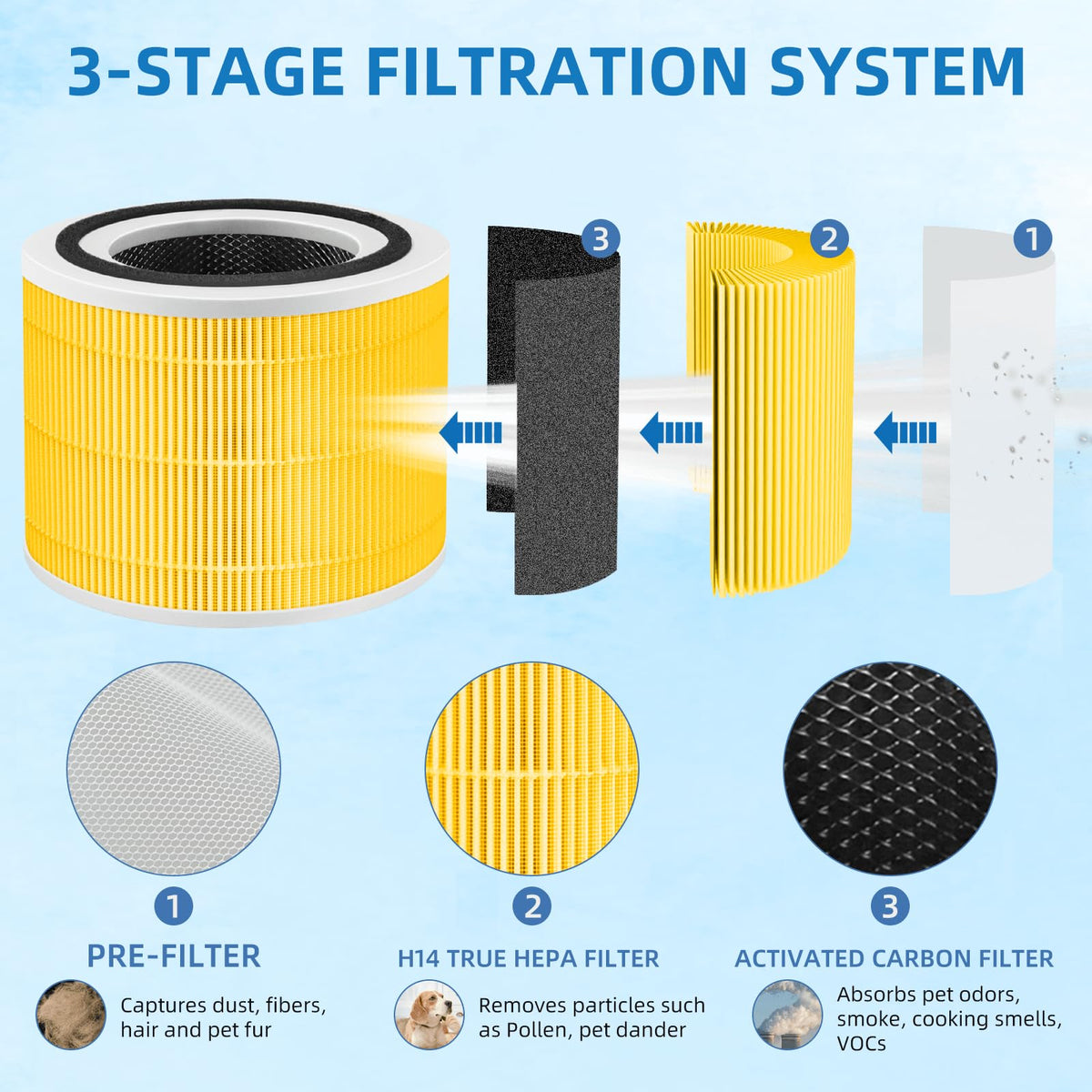 3-STAGE FILTRATION SYSTEM

3

2

1

1

PRE-FILTER

Captures dust, fibers, hair and pet fur

2

H14 TRUE HEPA FILTER

Removes particles such as Pollen, pet dander

3

ACTIVATED CARBON FILTER

Absorbs pet odors, smoke, cooking smells, VOCs