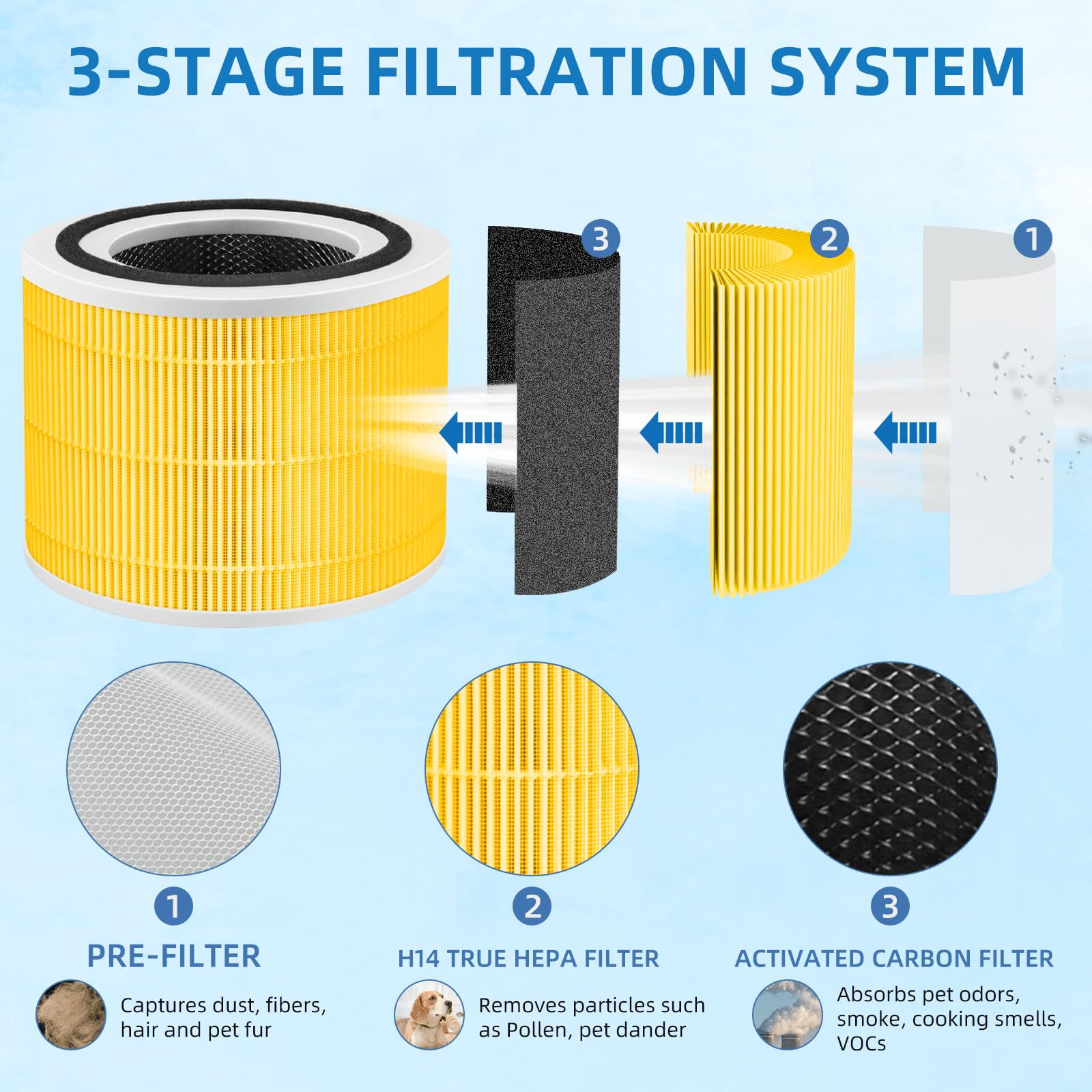 3-STAGE FILTRATION SYSTEM

3

2

1

1

PRE-FILTER

Captures dust, fibers, hair and pet fur

2

H14 TRUE HEPA FILTER

Removes particles such as Pollen, pet dander

3

ACTIVATED CARBON FILTER

Absorbs pet odors, smoke, cooking smells, VOCs