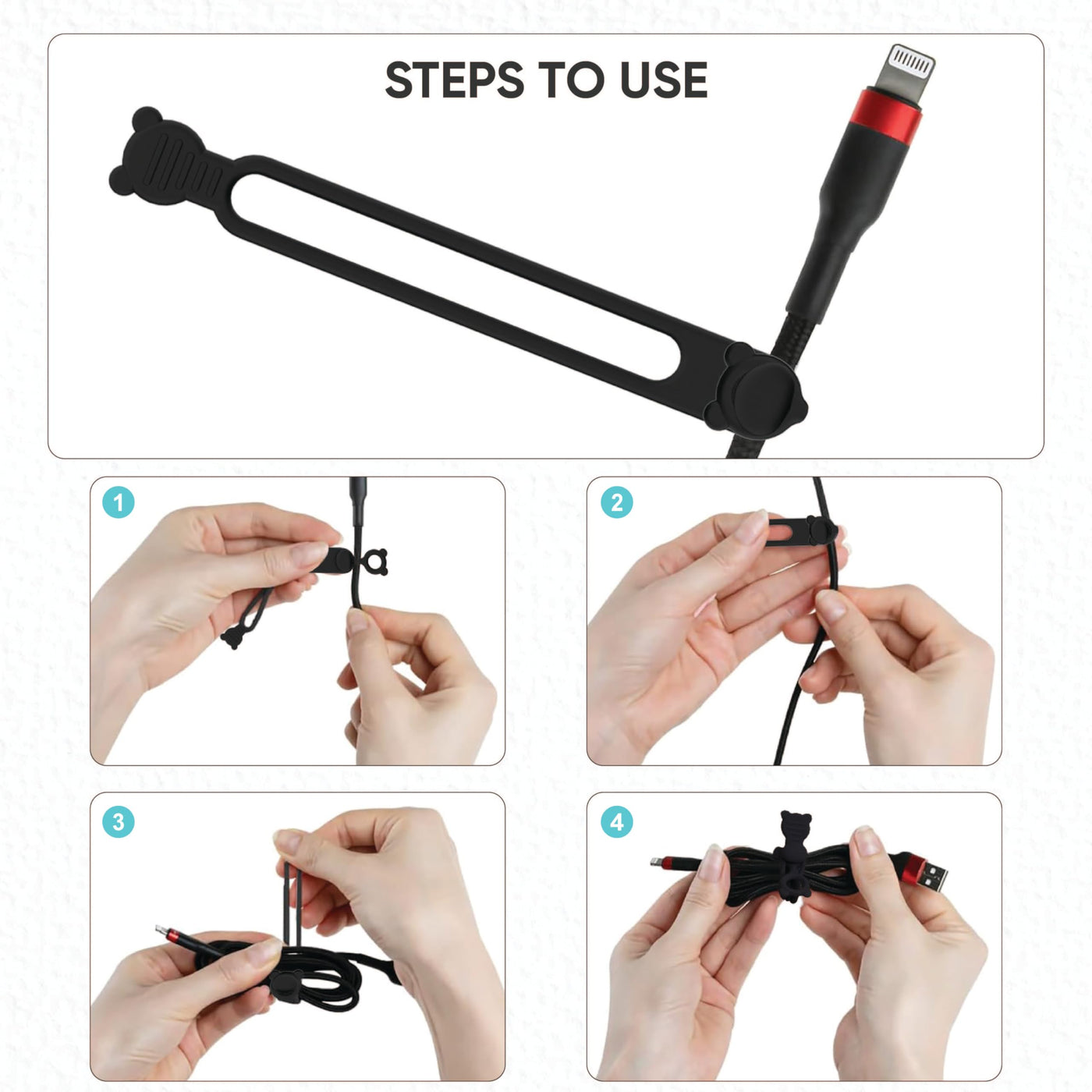 STEPS TO USE

1

2

3

4