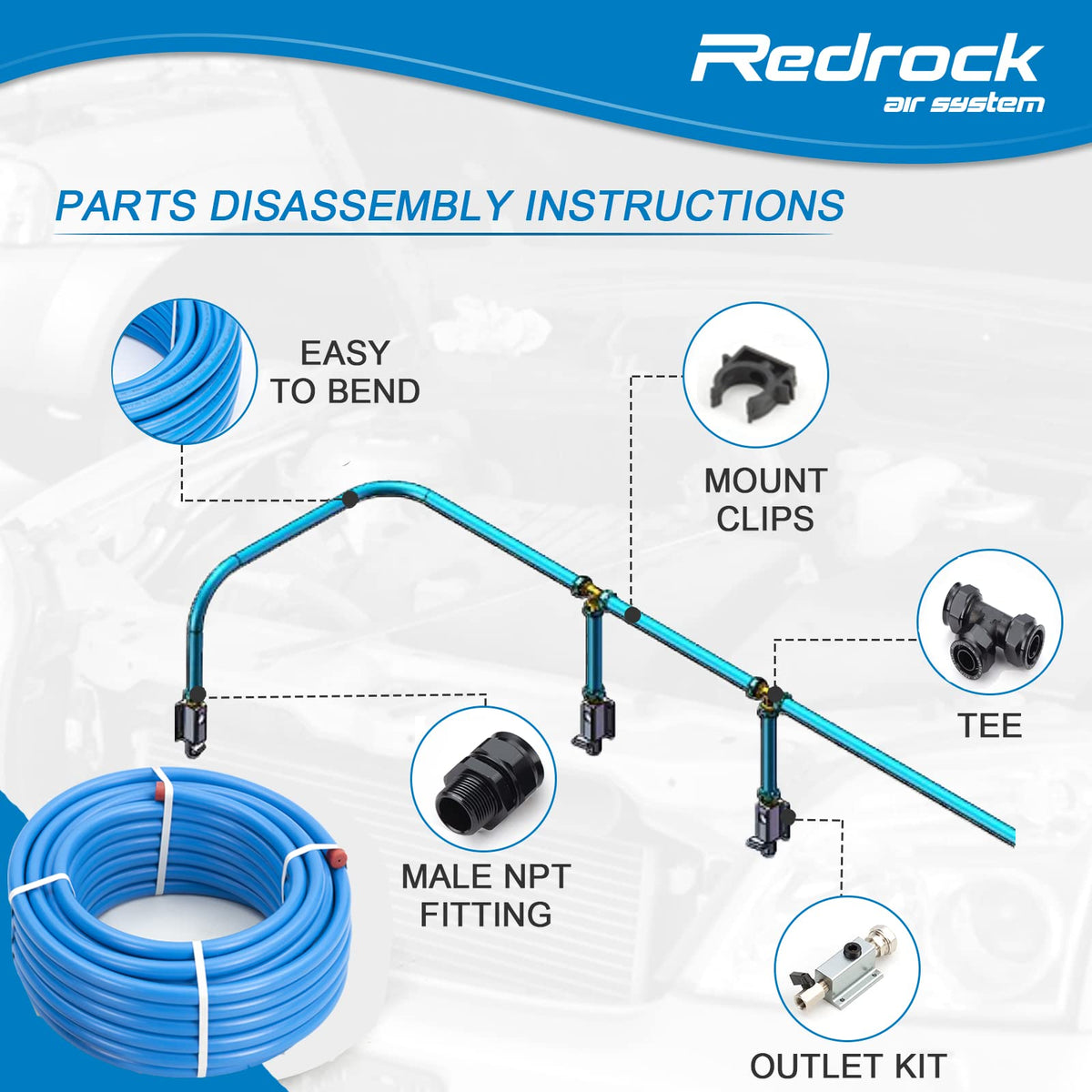 Redrock
air system

PARTS DISASSEMBLY INSTRUCTIONS

EASY TO BEND

MOUNT CLIPS

TEE

MALE NPT FITTING

OUTLET KIT