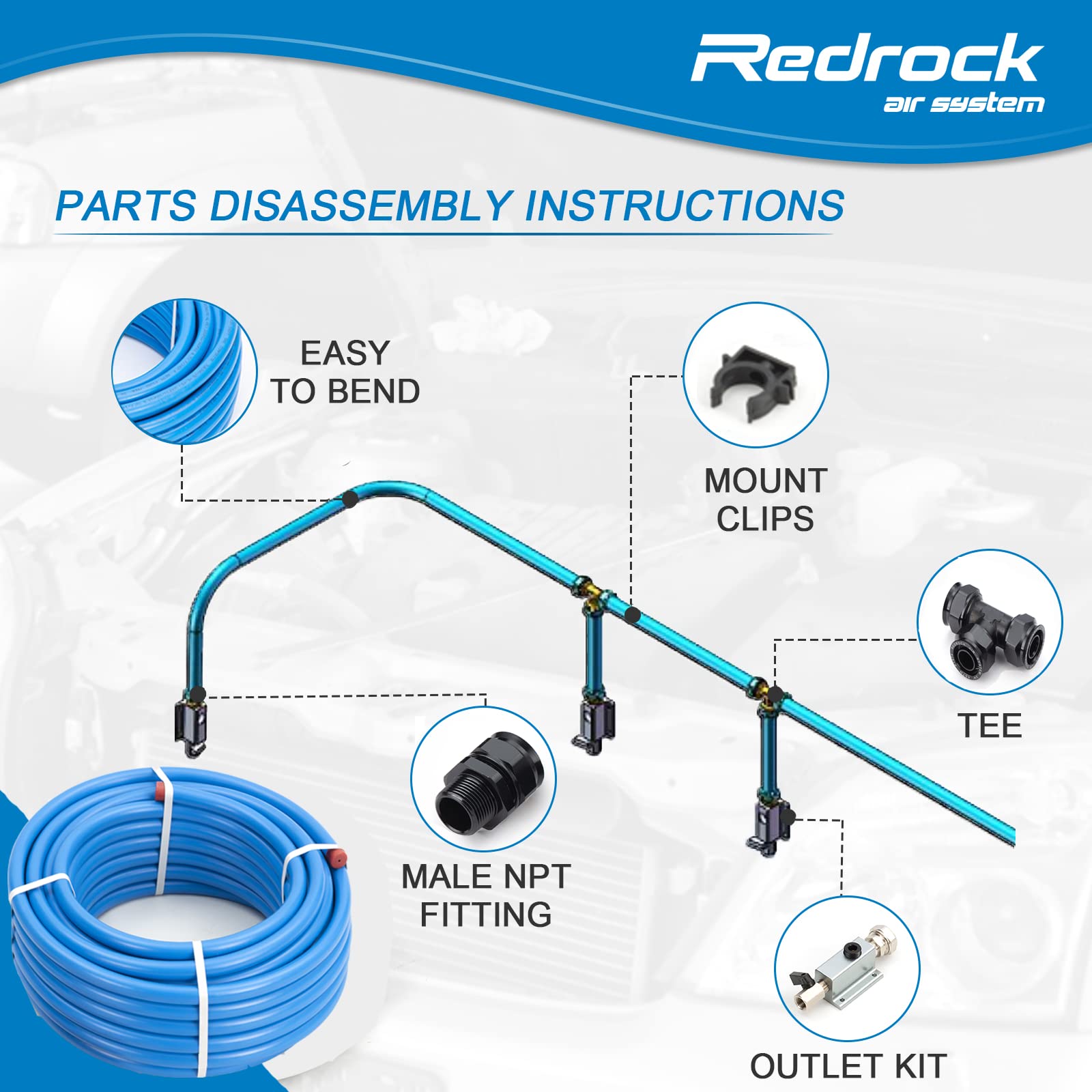 Redrock
air system

PARTS DISASSEMBLY INSTRUCTIONS

EASY TO BEND

MOUNT CLIPS

TEE

MALE NPT FITTING

OUTLET KIT