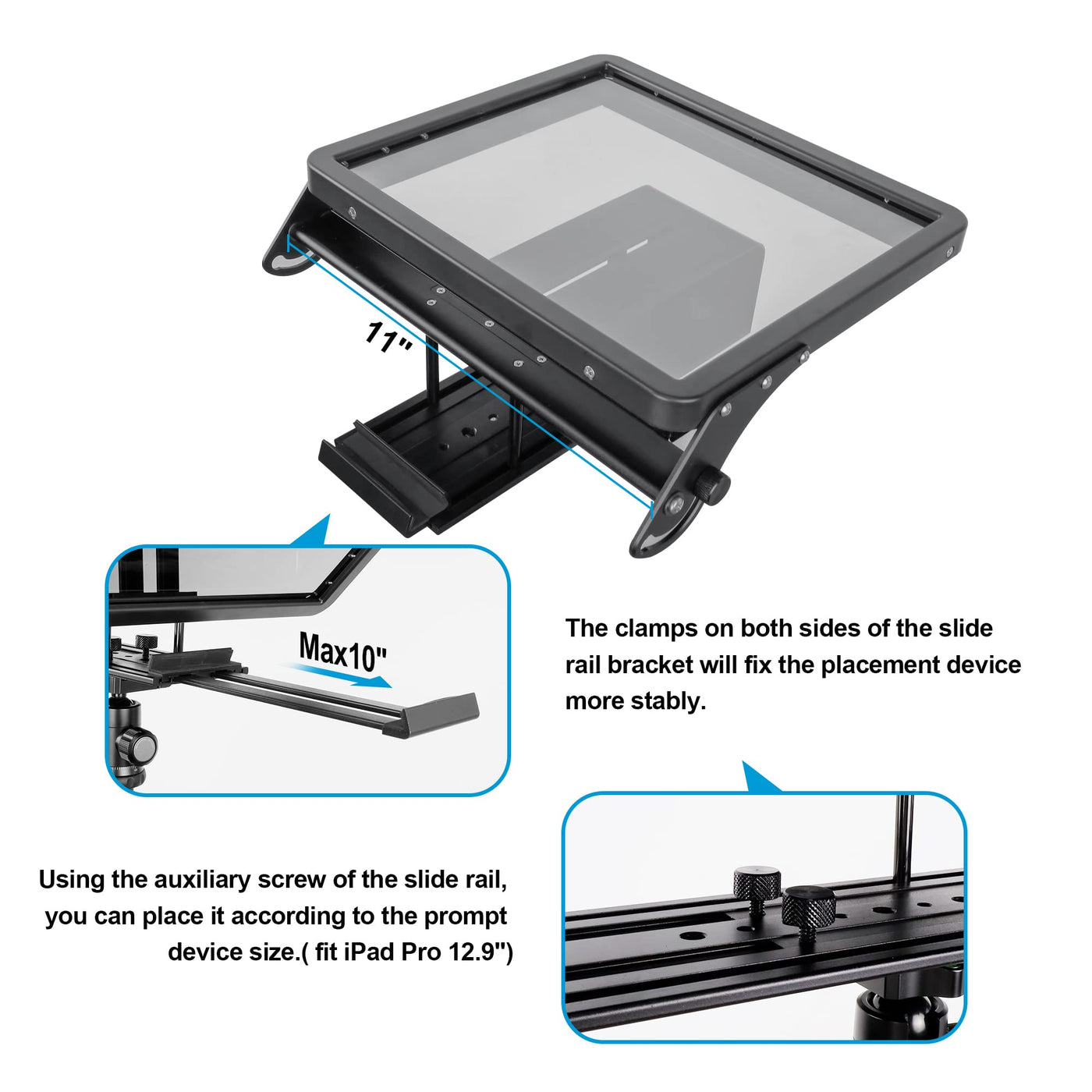 11"

Max10"

The clamps on both sides of the slide rail bracket will fix the placement device more stably.

Using the auxiliary screw of the slide rail, you can place it according to the prompt device size.( fit iPad Pro 12.9")