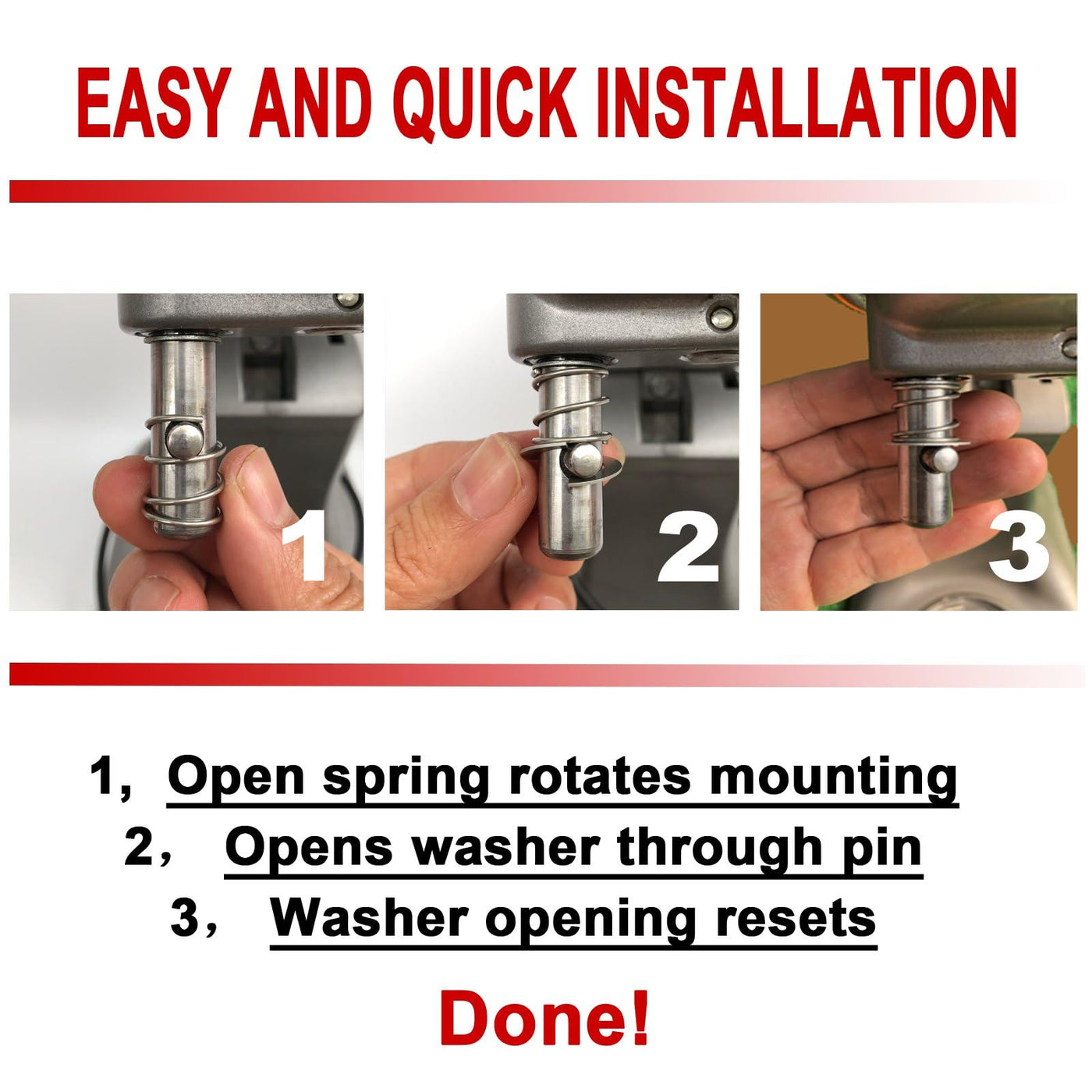 EASY AND QUICK INSTALLATION

1

2

3

1， Open spring rotates mounting
2， Opens washer through pin
3， Washer opening resets

Done!