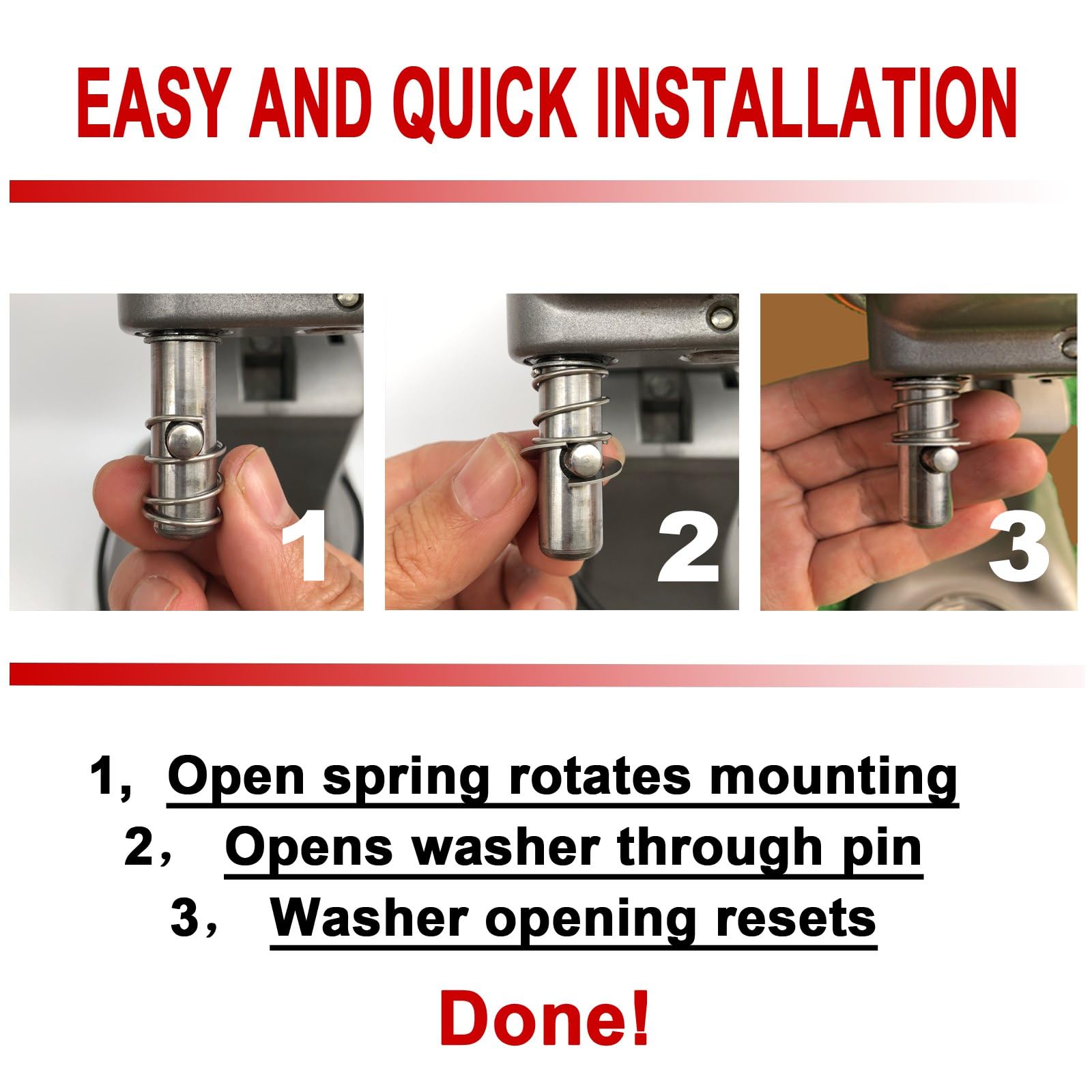 EASY AND QUICK INSTALLATION

1

2

3

1, Open spring rotates mounting
2， Opens washer through pin
3， Washer opening resets

Done!