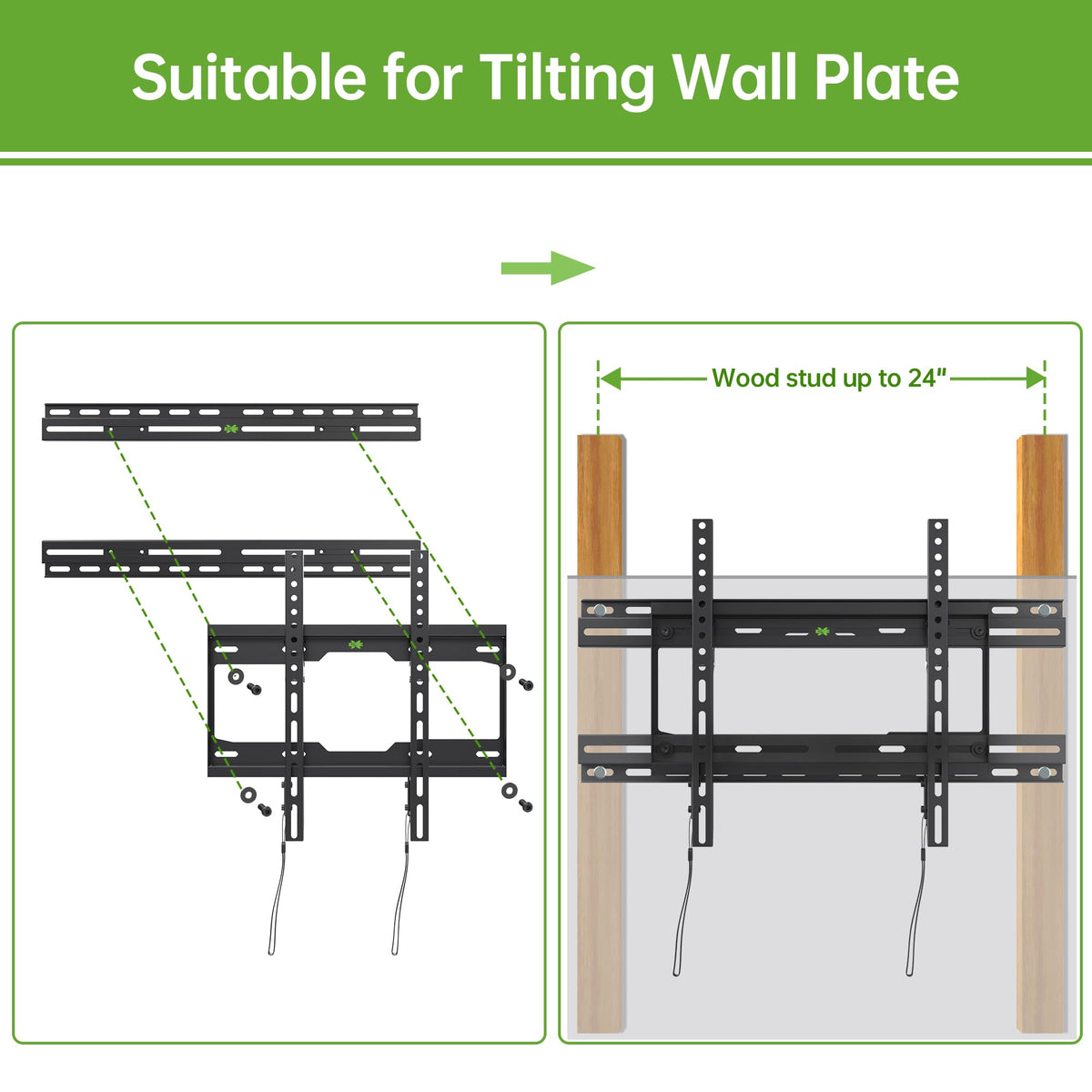 Suitable for Tilting Wall Plate

Wood stud up to 24"