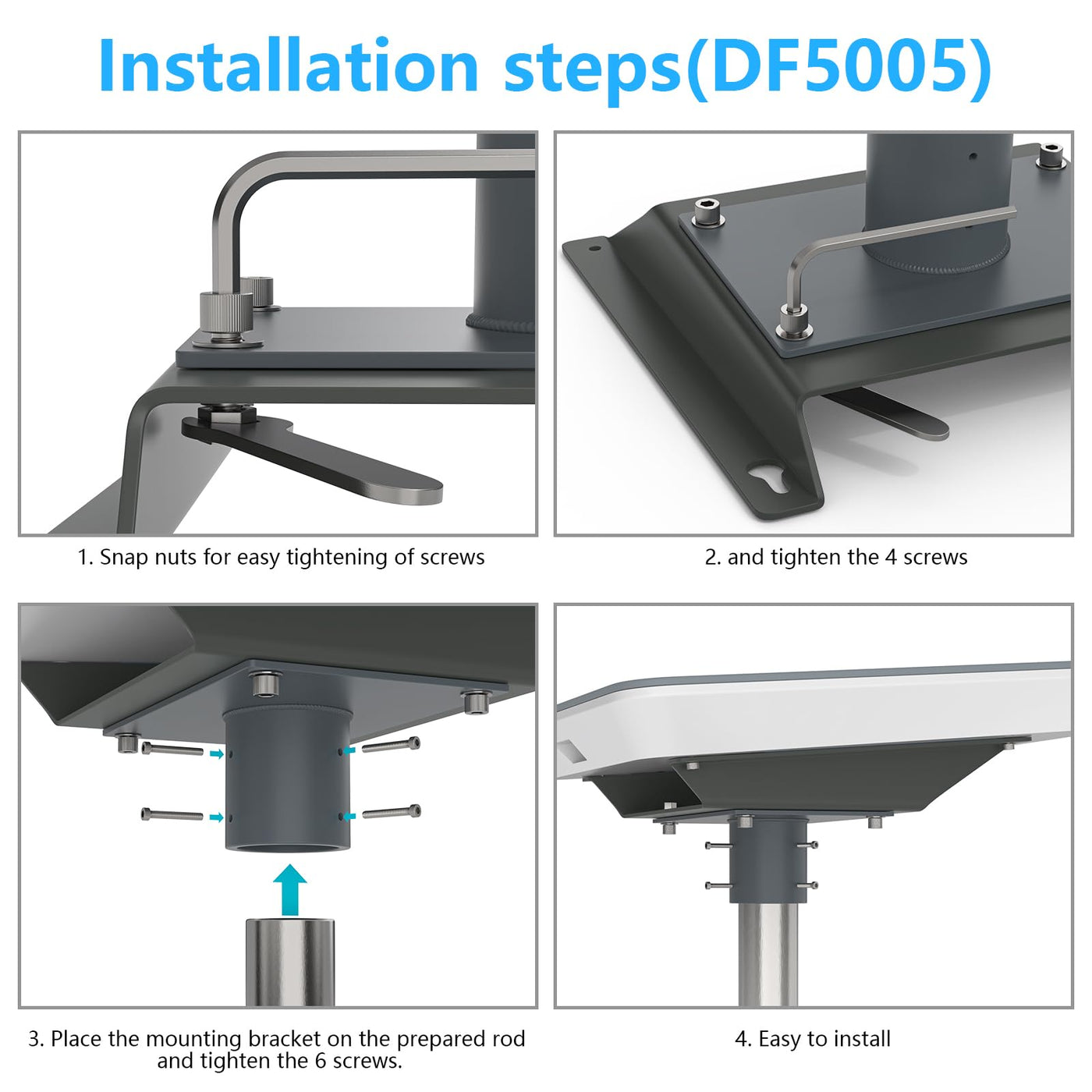 Installation steps(DF5005)

1. Snap nuts for easy tightening of screws

2. and tighten the 4 screws

3. Place the mounting bracket on the prepared rod and tighten the 6 screws.

4. Easy to install