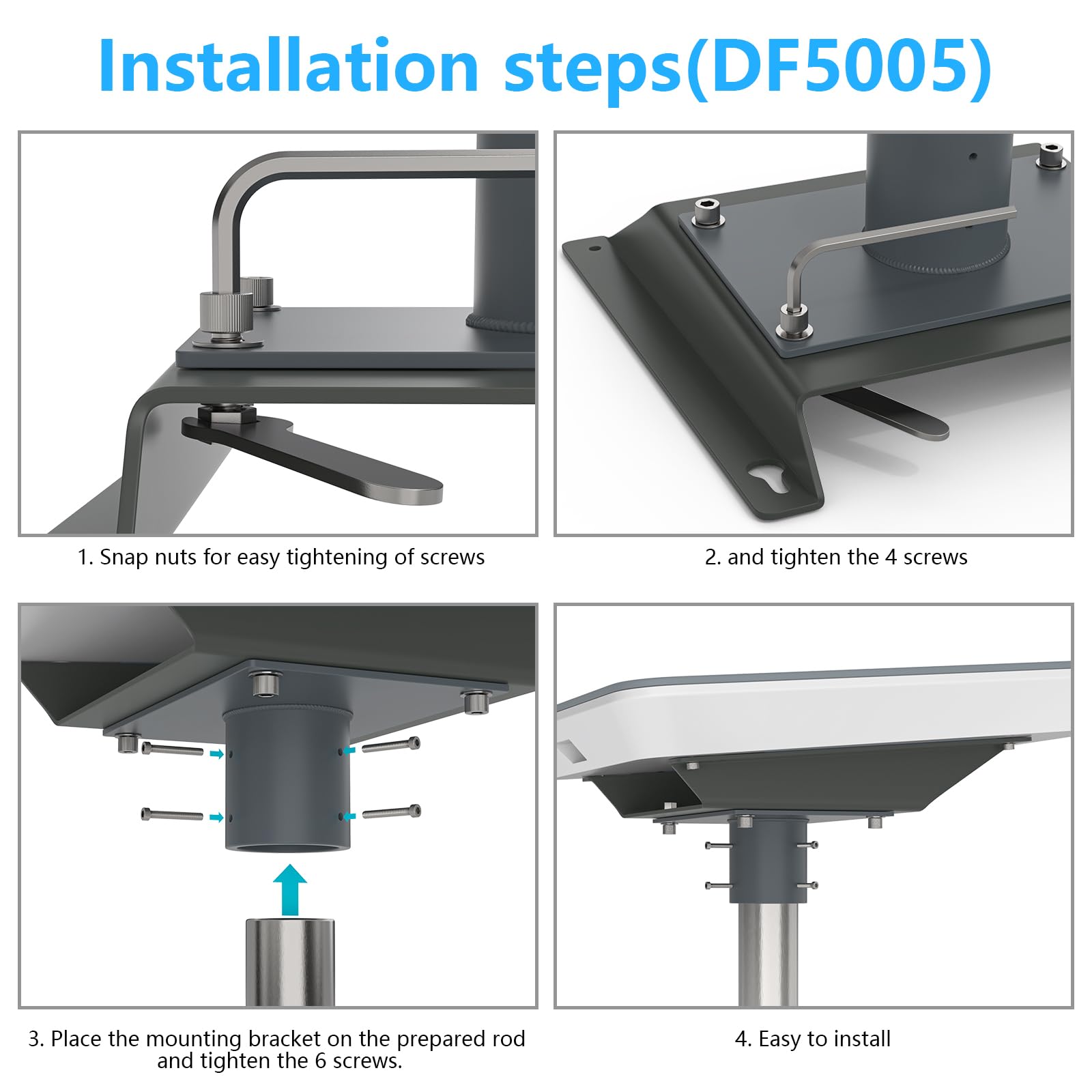 Installation steps(DF5005)

1. Snap nuts for easy tightening of screws

2. and tighten the 4 screws

3. Place the mounting bracket on the prepared rod and tighten the 6 screws.

4. Easy to install