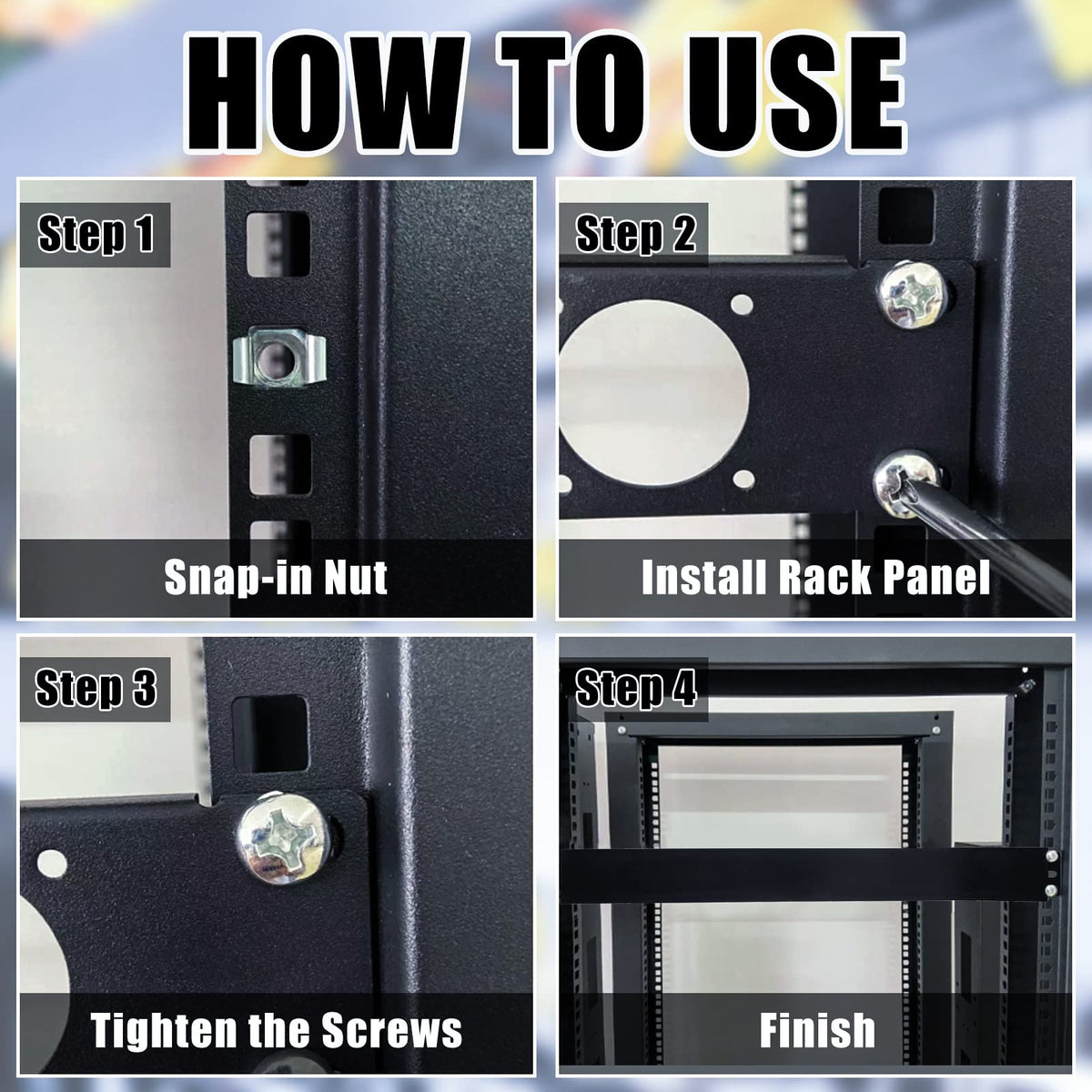 HOW TO USE

Step 1

Snap-in Nut

Step 2

Install Rack Panel

Step 3

Tighten the Screws

Step 4

Finish