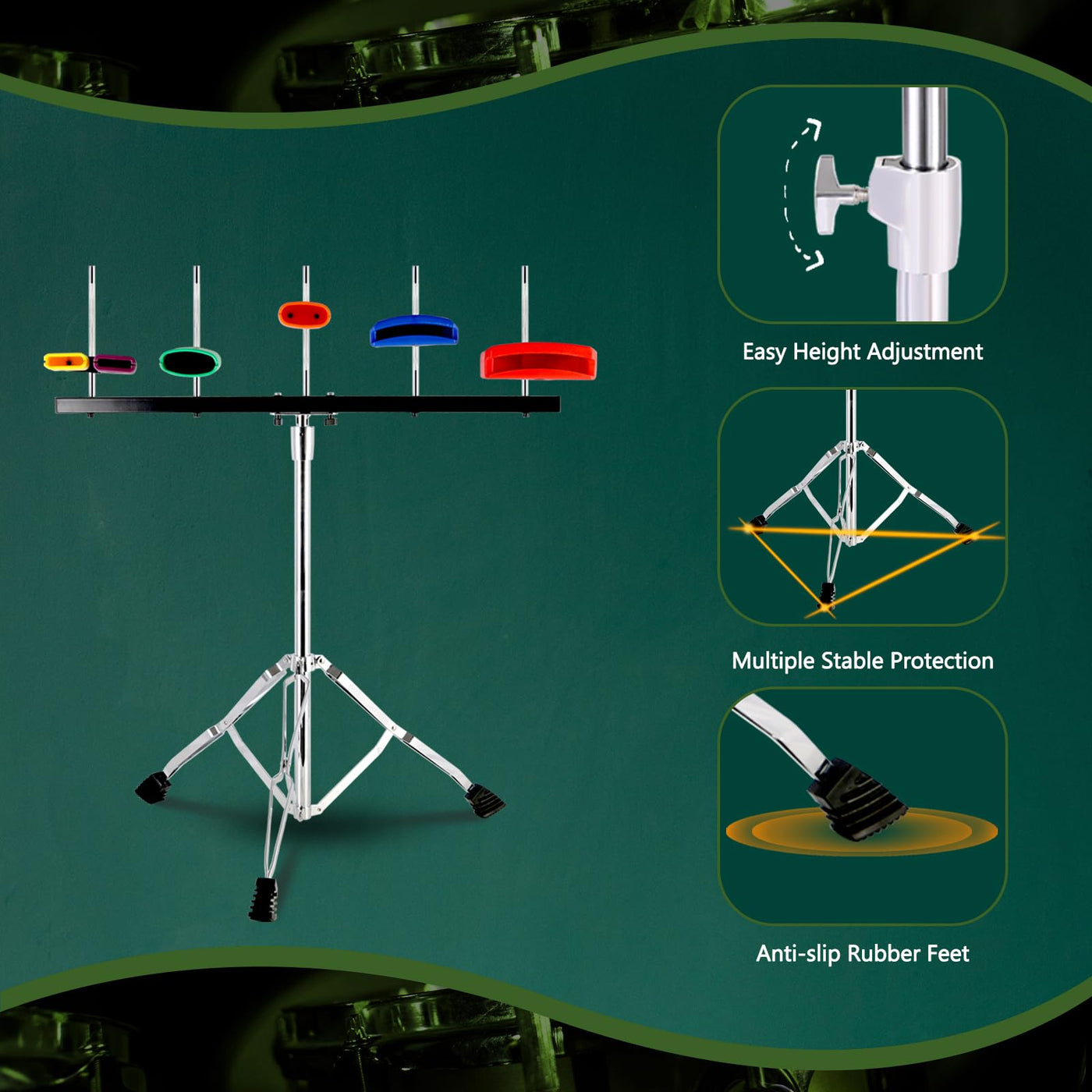 Easy Height Adjustment

Multiple Stable Protection

Anti-slip Rubber Feet