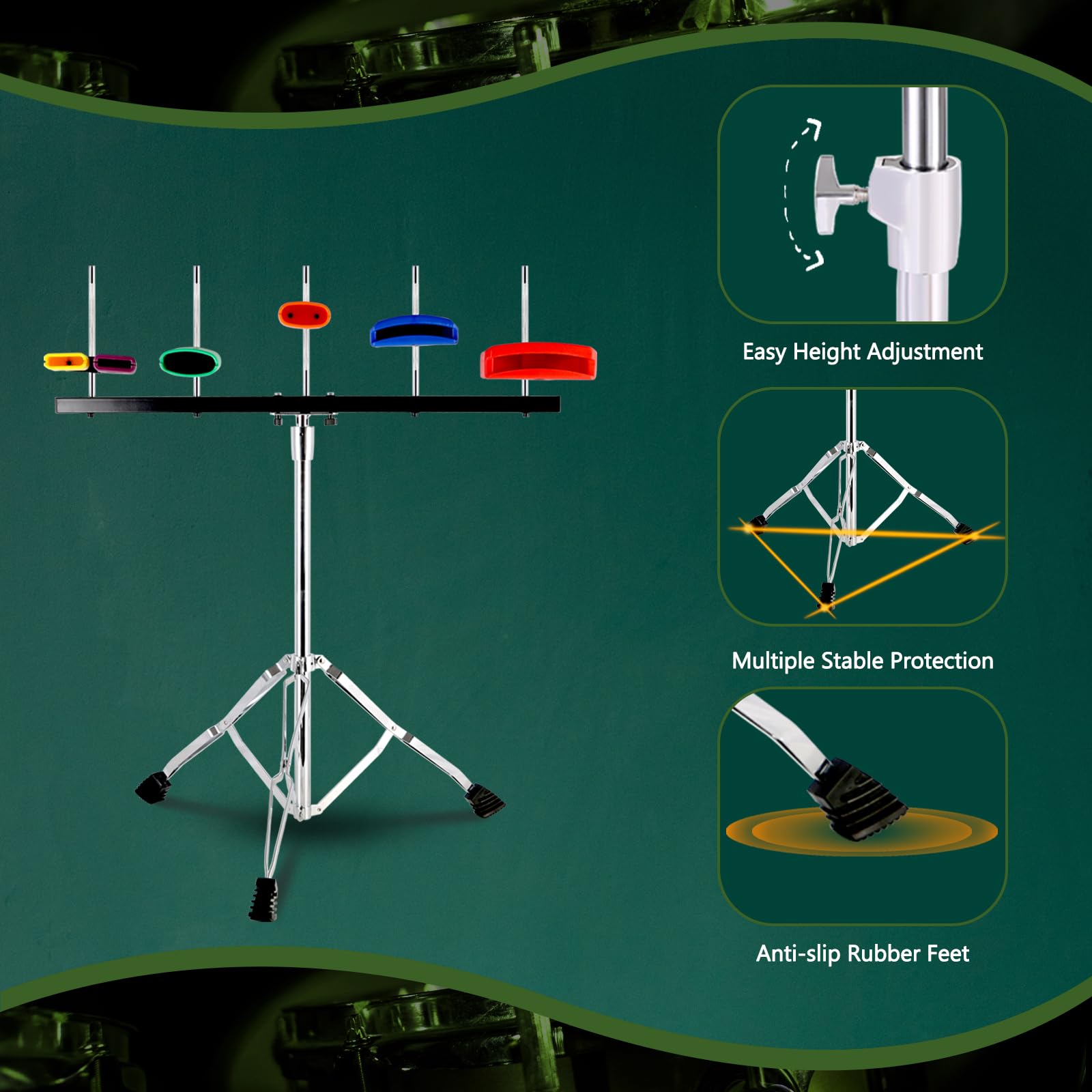 Easy Height Adjustment

Multiple Stable Protection

Anti-slip Rubber Feet