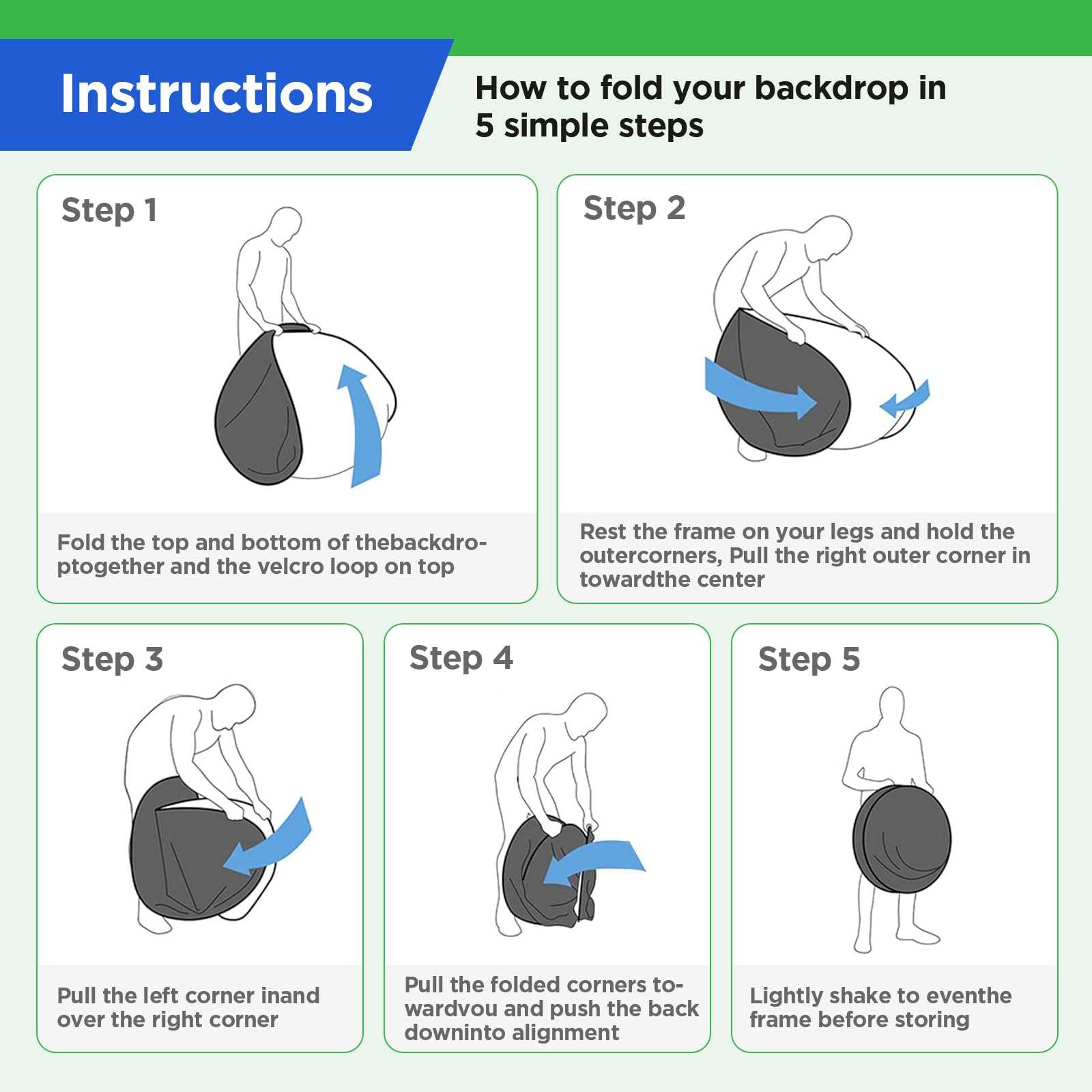 Instructions

How to fold your backdrop in 5 simple steps

Step 1

Fold the top and bottom of thebackdroptogether and the velcro loop on top

Step 2

Rest the frame on your legs and hold the outercorners, Pull the right outer corner in towardthe center

Step 3

Pull the left corner inand over the right corner

Step 4

Pull the folded corners towardvou and push the back downinto alignment

Step 5

Lightly shake to eventhe frame before storing