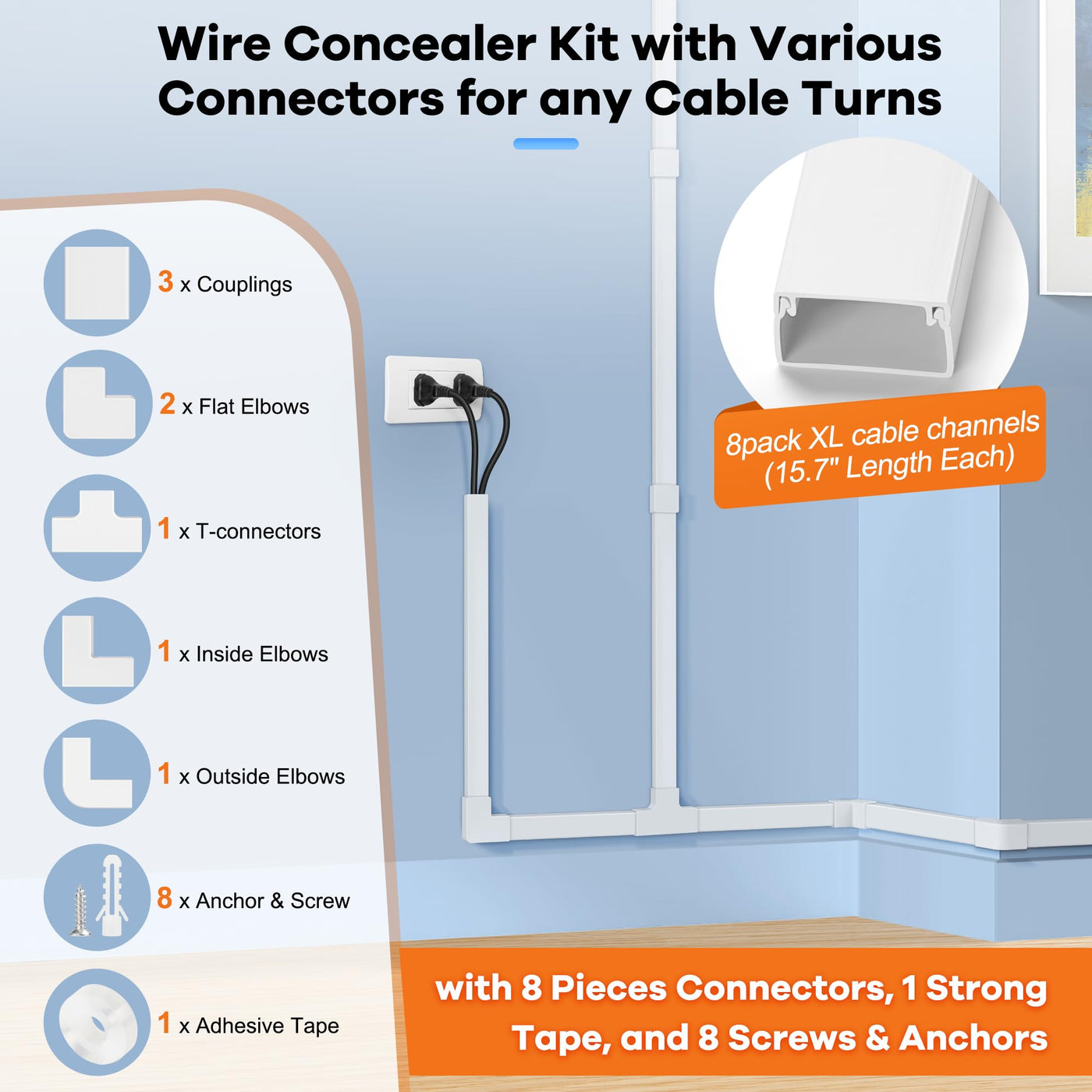 Wire Concealer Kit with Various Connectors for any Cable Turns

3 x Couplings

2 x Flat Elbows

1 x T-connectors

1 x Inside Elbows

1 x Outside Elbows

8 x Anchor & Screw

1 x Adhesive Tape

8pack XL cable channels (15.7" Length Each)

with 8 Pieces Connectors, 1 Strong Tape, and 8 Screws & Anchors