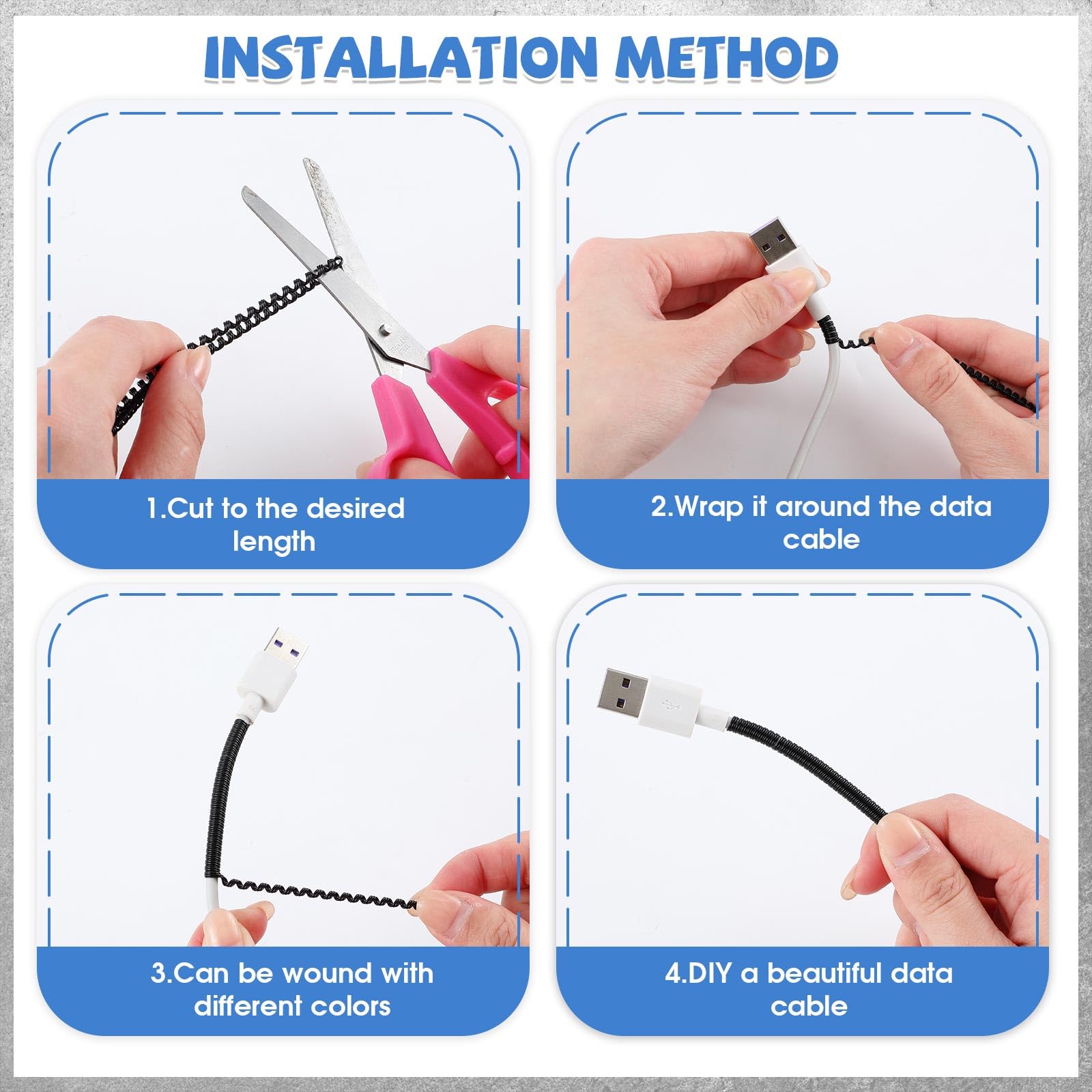 INSTALLATION METHOD

1.Cut to the desired length

2.Wrap it around the data cable

3.Can be wound with different colors

4.DIY a beautiful data cable