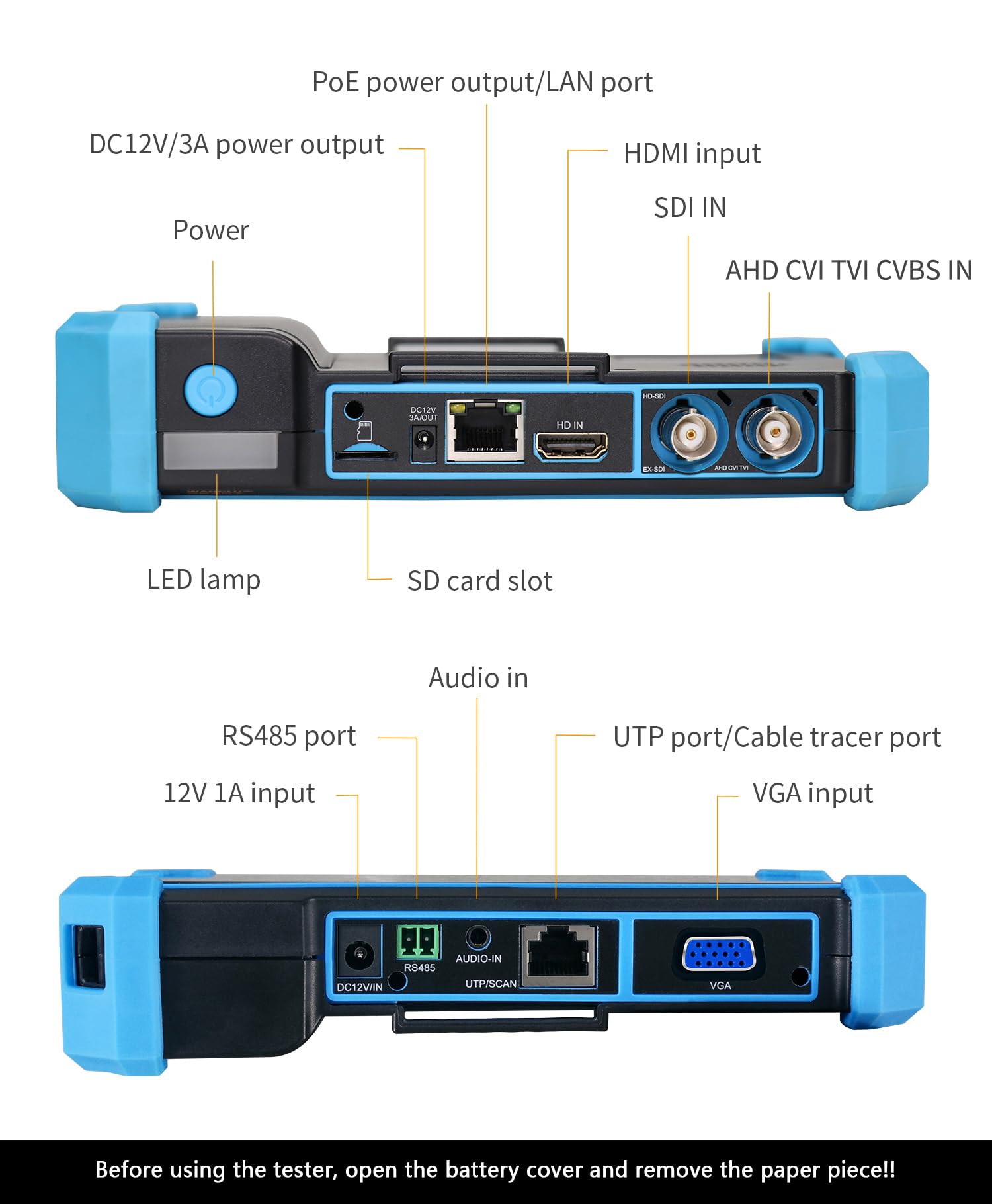 PoE power output/LAN port

DC12V/3A power output

HDMI input

SDI IN

Power

AHD CVI TVI CVBS IN

DC12V 3A/OUT

HD IN

HD-SDI

EX-SDI

AHD CVI TVI

LED lamp

SD card slot

Audio in

RS485 port

UTP port/Cable tracer port

12V 1A input

VGA input

DC12V/IN

RS485

AUDIO-IN

UTP/SCAN

VGA

Before using the tester, open the battery cover and remove the paper piece!!