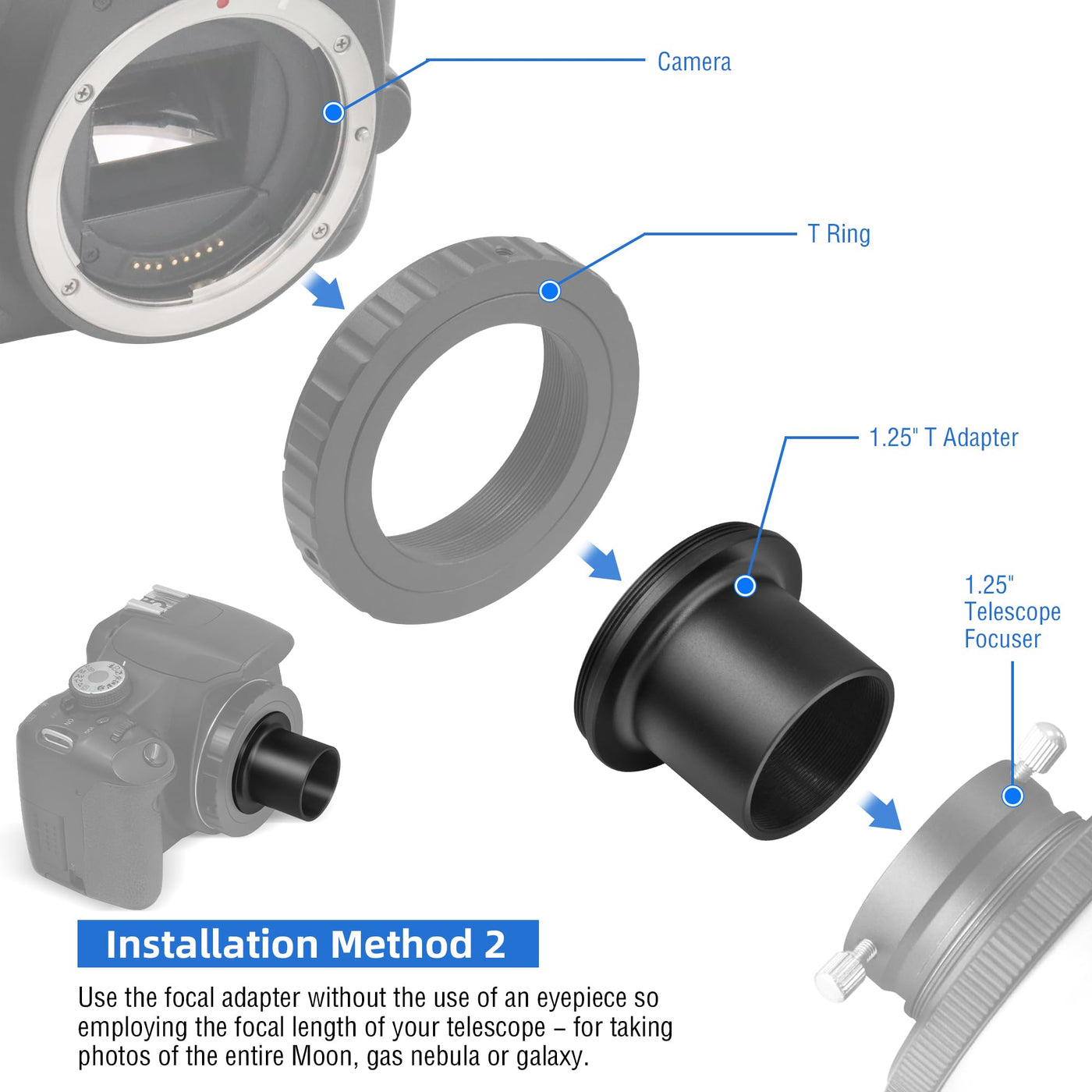 Camera

T Ring

1.25" T Adapter

1.25" Telescope Focuser

Installation Method 2

Use the focal adapter without the use of an eyepiece so employing the focal length of your telescope – for taking photos of the entire Moon, gas nebula or galaxy.